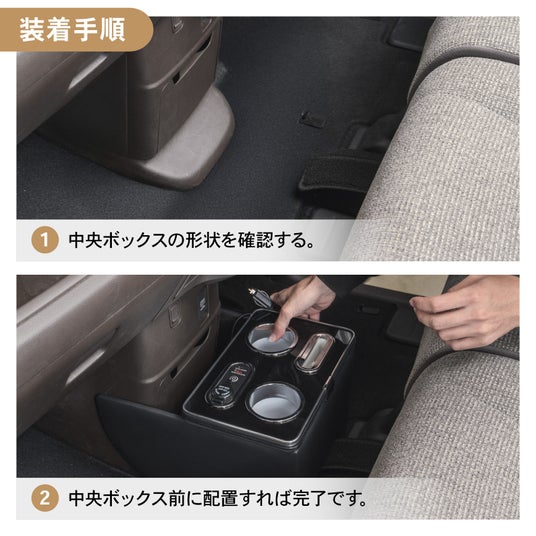 装着手順

1 中央ボックスの形状を確認する。

2 中央ボックス前に配置すれば完了です。