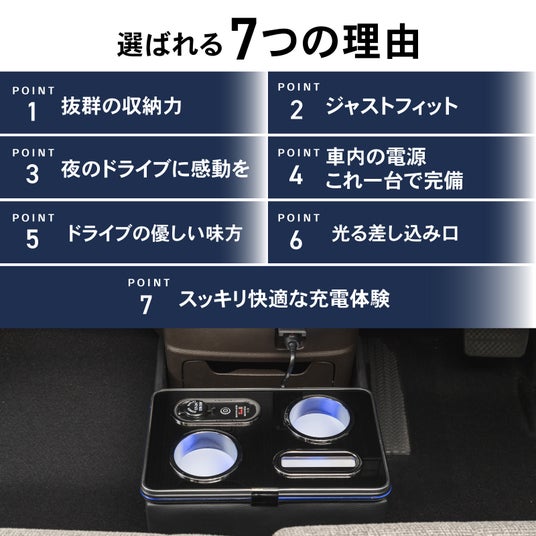 選ばれる7つの理由

POINT 1 抜群の収納力

POINT 2 ジャストフィット

POINT 3 夜のドライブに感動を

POINT 4 車内の電源 これ一台で完備

POINT 5 ドライブの優しい味方

POINT 6 光る差し込み口

POINT 7 スッキリ快適な充電体験