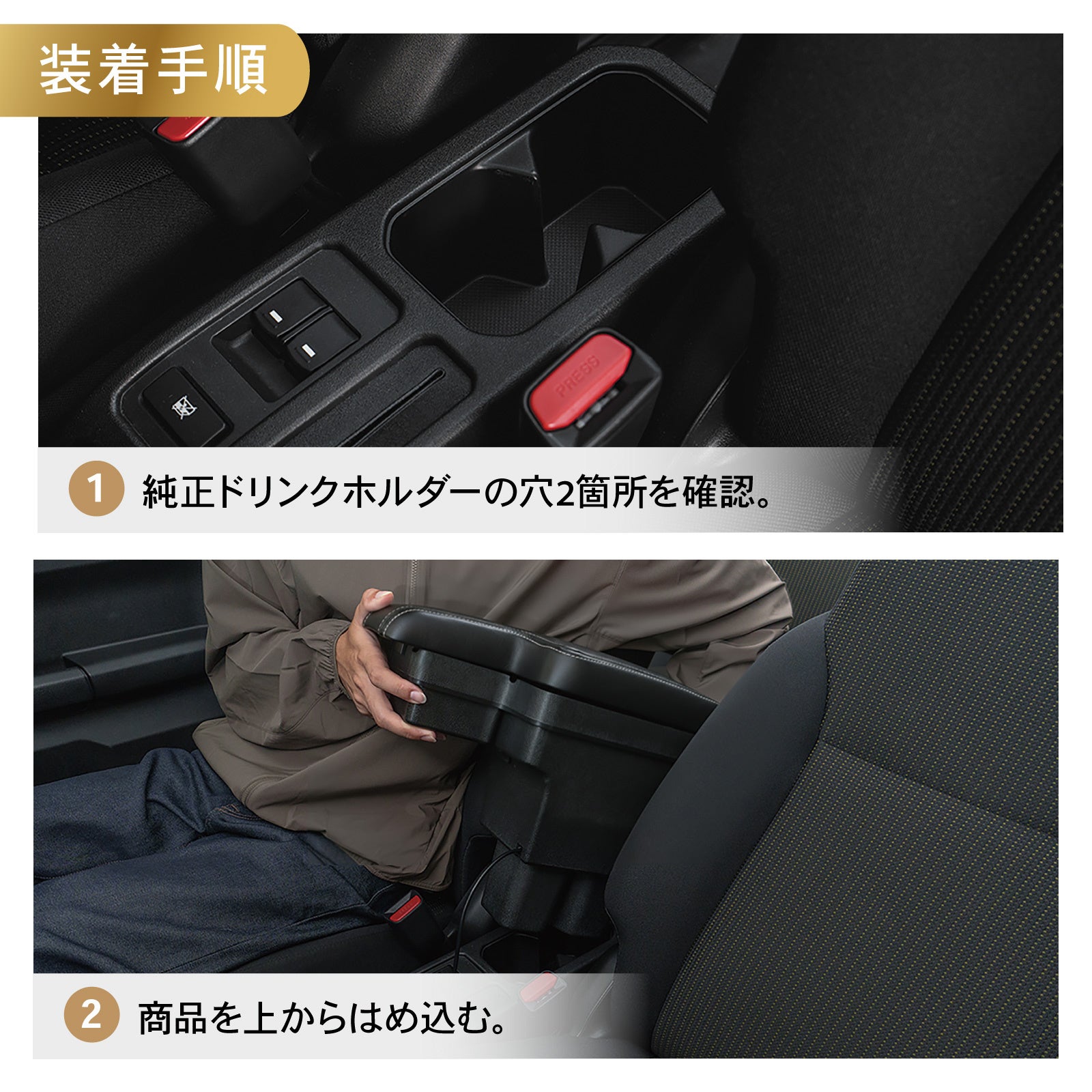 装着手順

PRESS

1 純正ドリンクホルダーの穴2箇所を確認。

2 商品を上からはめ込む。