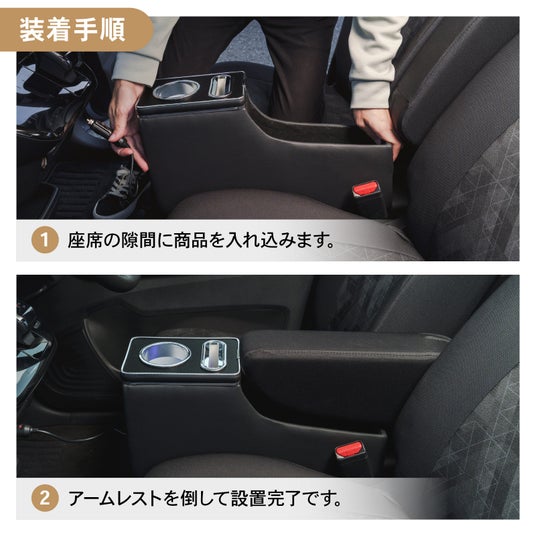 装着手順

1 座席の隙間に商品を入れ込みます。

2 アームレストを倒して設置完了です。