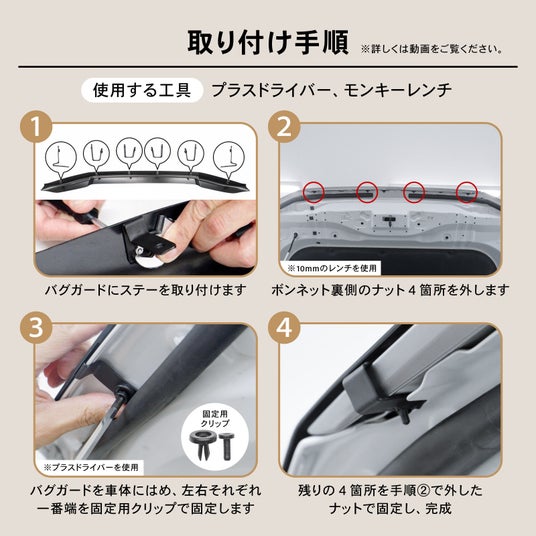 取り付け手順 ※詳しくは動画をご覧ください。

使用する工具 プラスドライバー、モンキーレンチ

1

バグガードにステーを取り付けます

2

※10mmのレンチを使用

ボンネット裏側のナット４箇所を外します

3

固定用クリップ

※プラスドライバーを使用

バグガードを車体にはめ、左右それぞれ一番端を固定用クリップで固定します

4

残りの４箇所を手順②で外したナットで固定し、完成