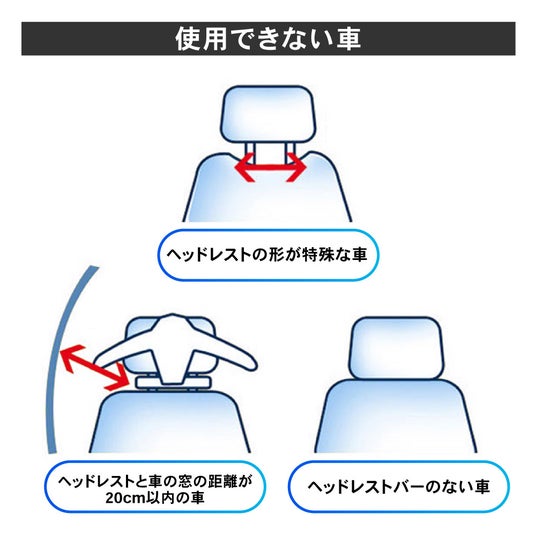 使用できない車

ヘッドレストの形が特殊な車

ヘッドレストと車の窓の距離が20cm以内の車

ヘッドレストバーのない車