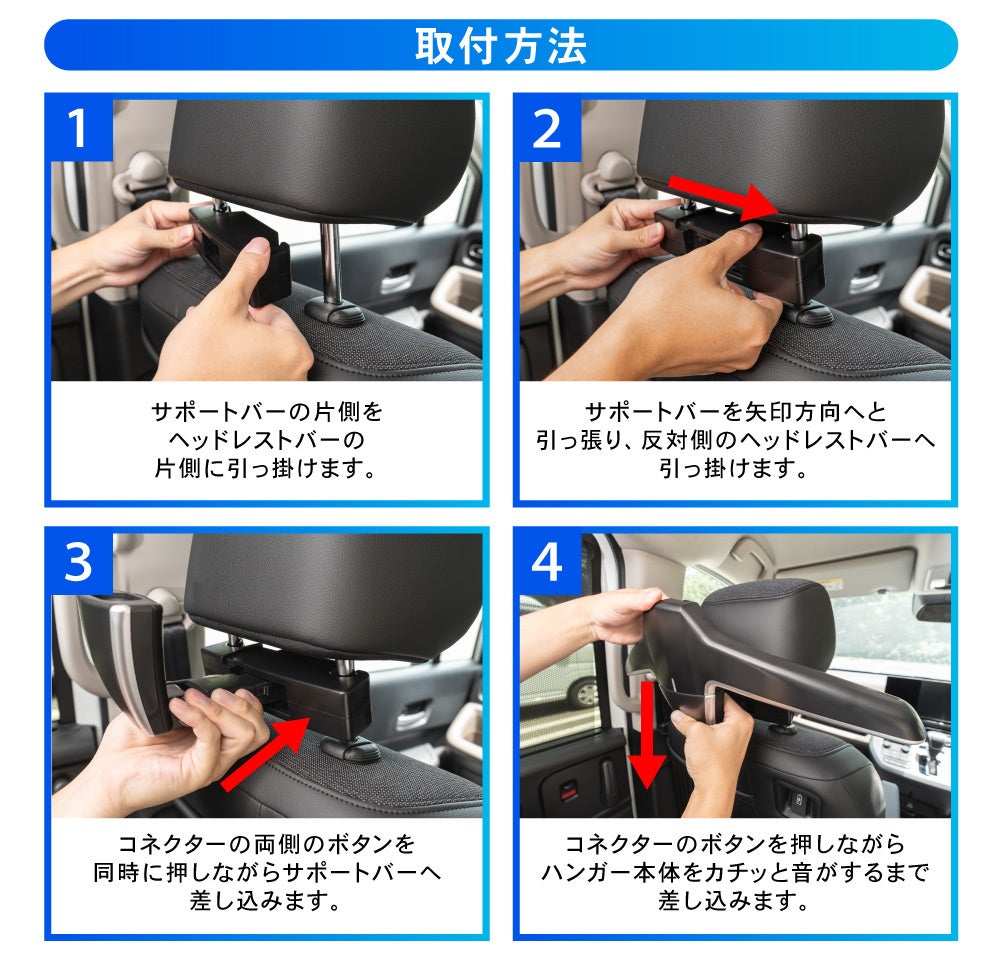 取付方法

1

サポートバーの片側をヘッドレストバーの片側に引っ掛けます。

2

サポートバーを矢印方向へと引っ張り、反対側のヘッドレストバーへ引っ掛けます。

3

コネクターの両側のボタンを同時に押しながらサポートバーへ差し込みます。

4

コネクターのボタンを押しながらハンガー本体をカチッと音がするまで差し込みます。