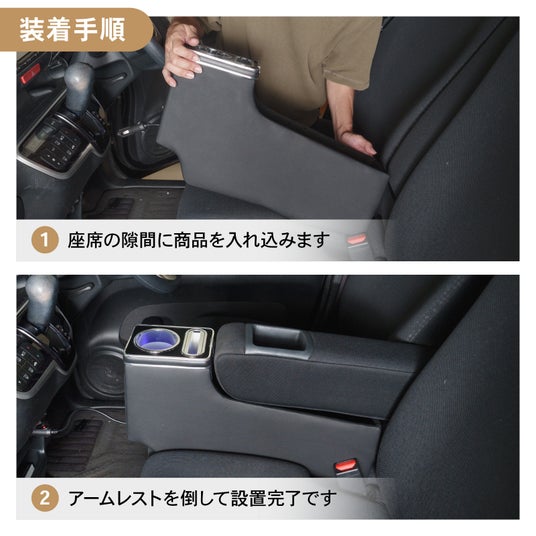 装着手順

1 座席の隙間に商品を入れ込みます

2 アームレストを倒して設置完了です