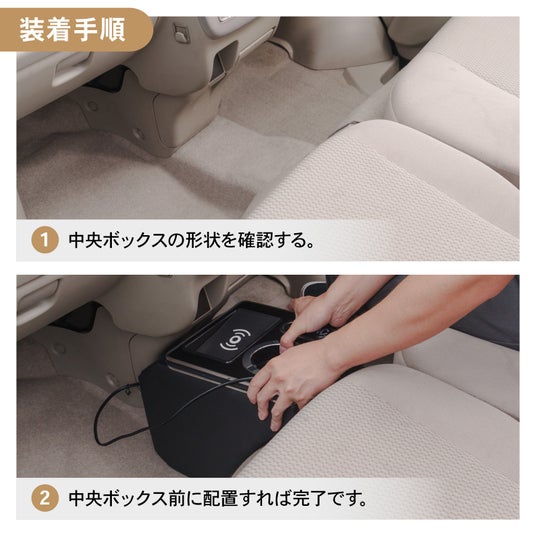 装着手順

1 中央ボックスの形状を確認する。

2 中央ボックス前に配置すれば完了です。