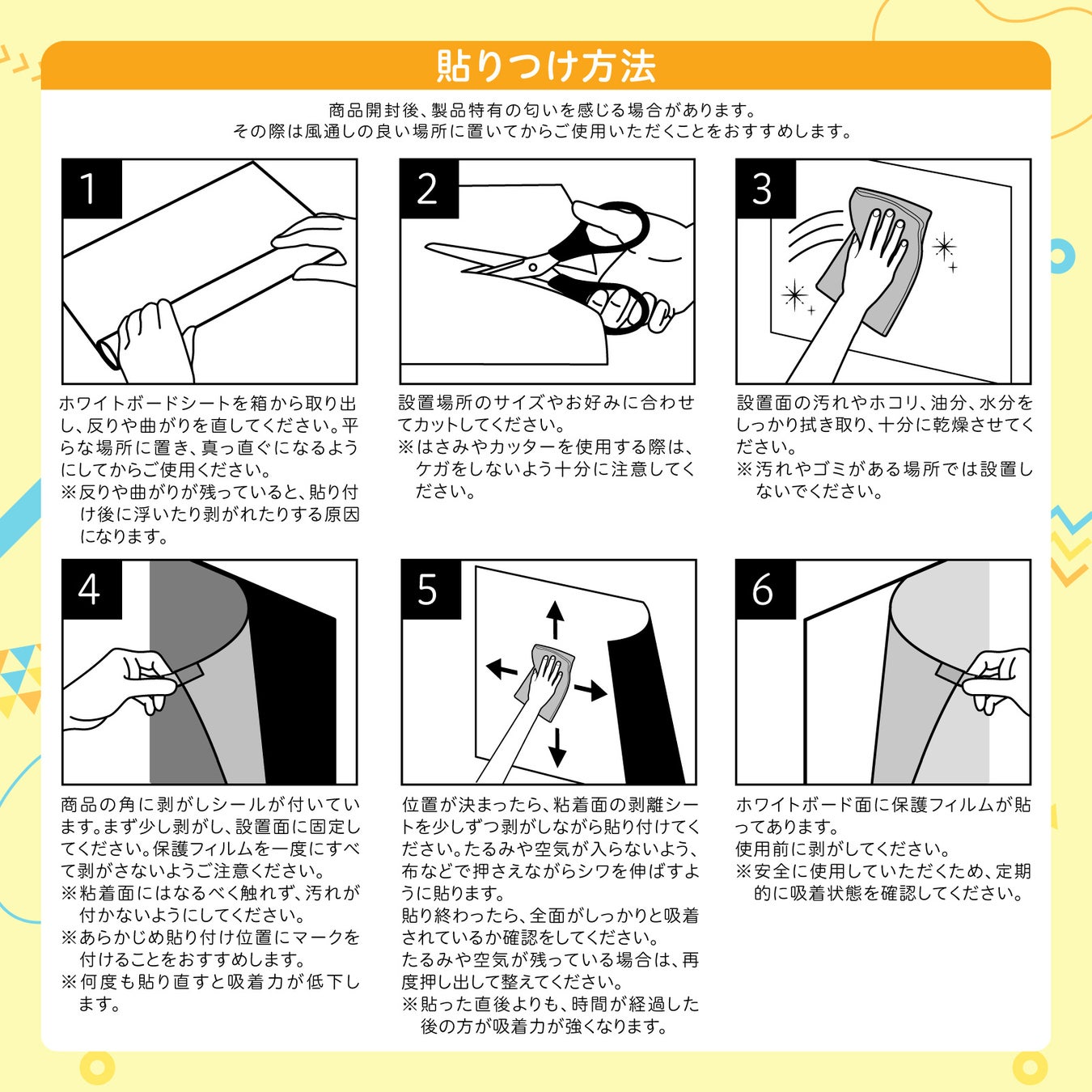 貼りつけ方法

商品開封後、製品特有の匂いを感じる場合があります。
その際は風通しの良い場所に置いてからご使用いただくことをおすすめします。

1

ホワイトボードシートを箱から取り出し、反りや曲がりを直してください。平らな場所に置き、真っ直ぐになるようにしてからご使用ください。
※反りや曲がりが残っていると、貼り付け後に浮いたり剥がれたりする原因になります。

2

設置場所のサイズやお好みに合わせてカットしてください。
※はさみやカッターを使用する際は、ケガをしないよう十分に注意してください。

3

設置面の汚れやホコリ、油分、水分をしっかり拭き取り、十分に乾燥させてください。
※汚れやゴミがある場所では設置しないでください。

4

商品の角に剥がしシールが付いています。まず少し剥がし、設置面に固定してください。保護フィルムを一度にすべて剥がさないようご注意ください。
※粘着面にはなるべく触れず、汚れが付かないようにしてください。
※あらかじめ貼り付け位置にマークを付けることをおすすめします。
※何度も貼り直すと吸着力が低下します。

5

位置が決まったら、粘着面の剥離シートを少しずつ剥がしながら貼り付けてください。たるみや空気が入らないよう、布などで押さえながらシワを伸ばすように貼ります。
貼り終わったら、全面がしっかりと吸着されているか確認をしてください。
たるみや空気が残っている場合は、再度押し出して整えてください。
※貼った直後よりも、時間が経過した後の方が吸着力が強くなります。

6

ホワイトボード面に保護フィルムが貼ってあります。
使用前に剥がしてください。
※安全に使用していただくため、定期的に吸着状態を確認してください。