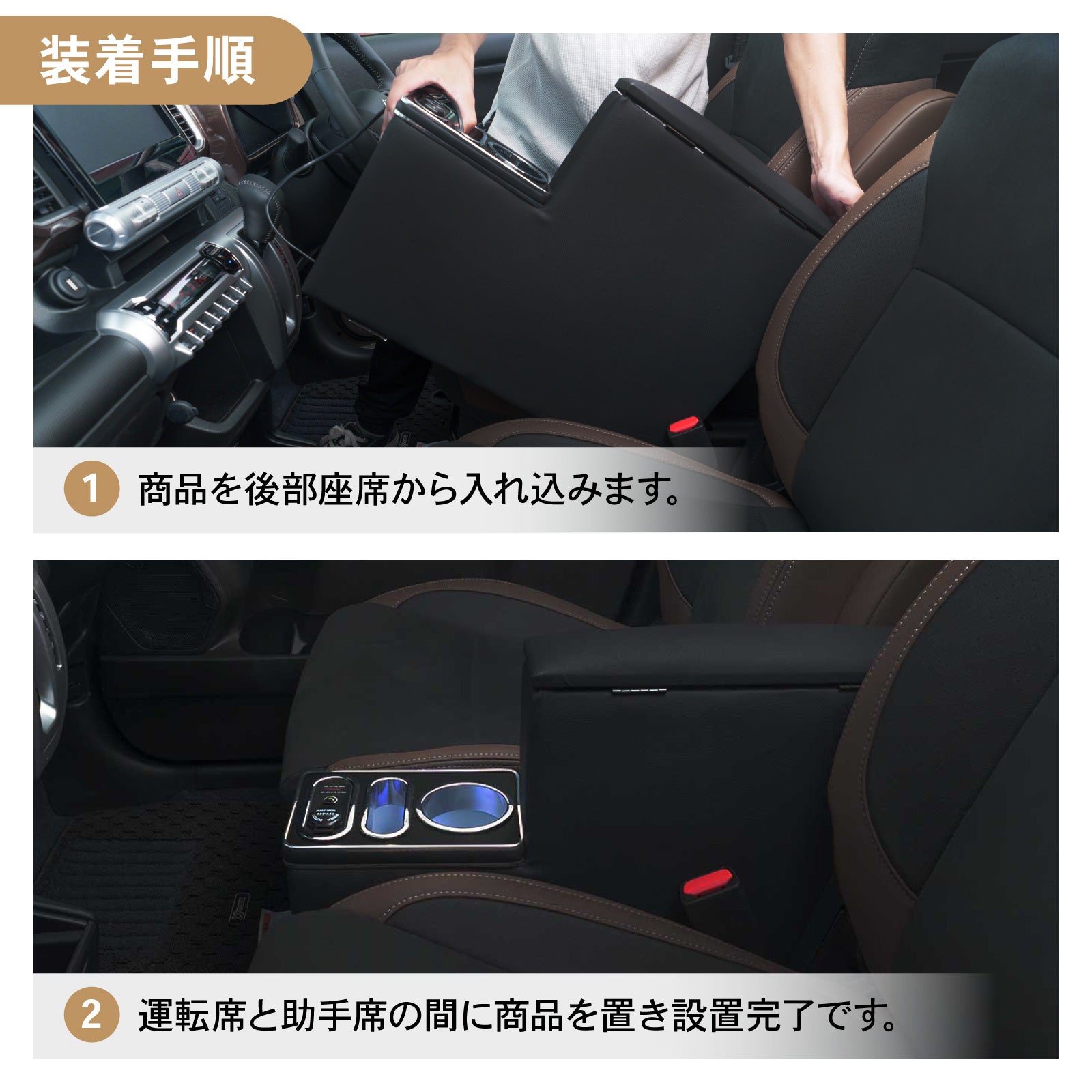 装着手順

1 商品を後部座席から入れ込みます。

2 運転席と助手席の間に商品を置き設置完了です。