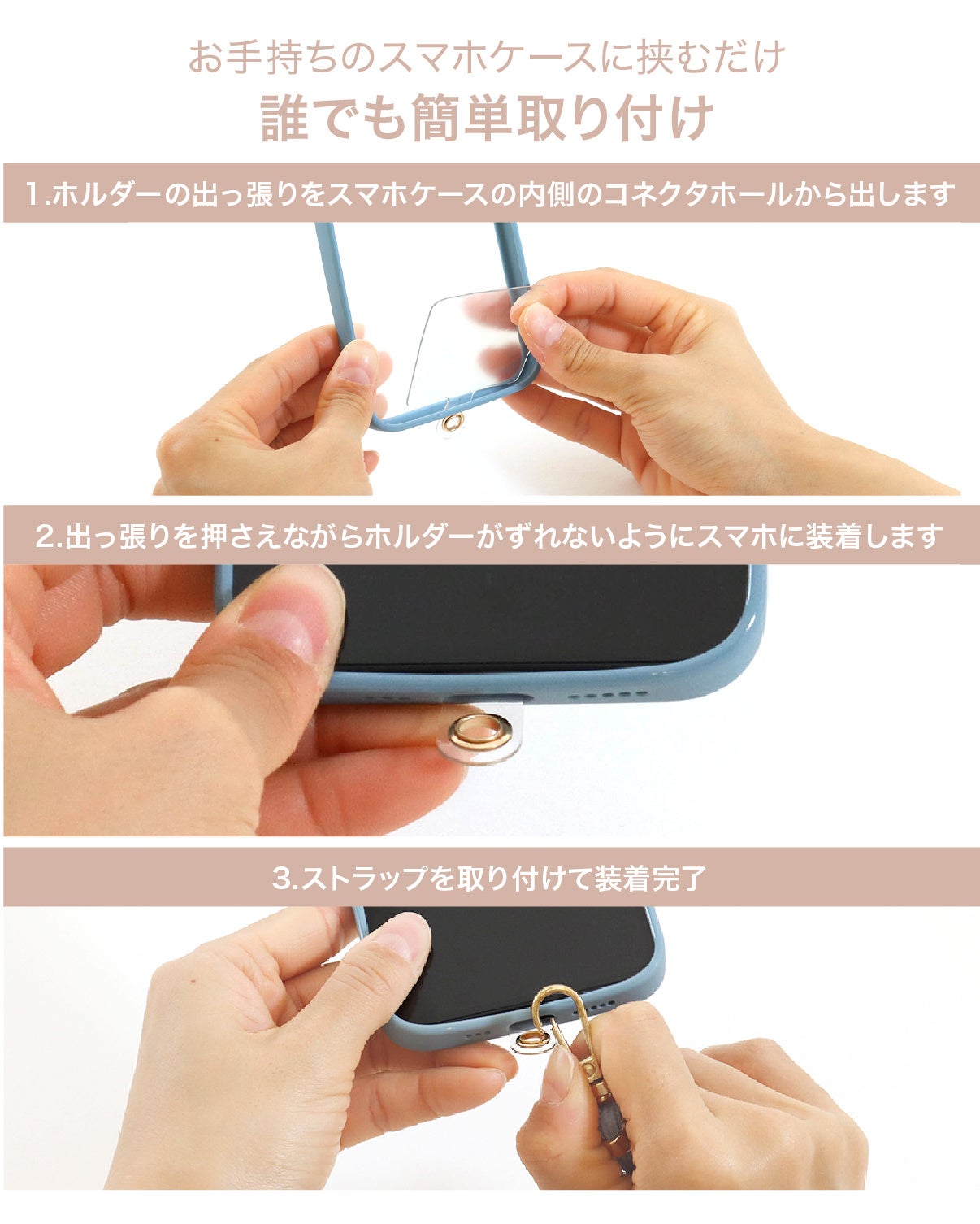 お手持ちのスマホケースに挟むだけ
誰でも簡単取り付け

1.ホルダーの出っ張りをスマホケースの内側のコネクタホールから出します

2.出っ張りを押さえながらホルダーがずれないようにスマホに装着します

3.ストラップを取り付けて装着完了