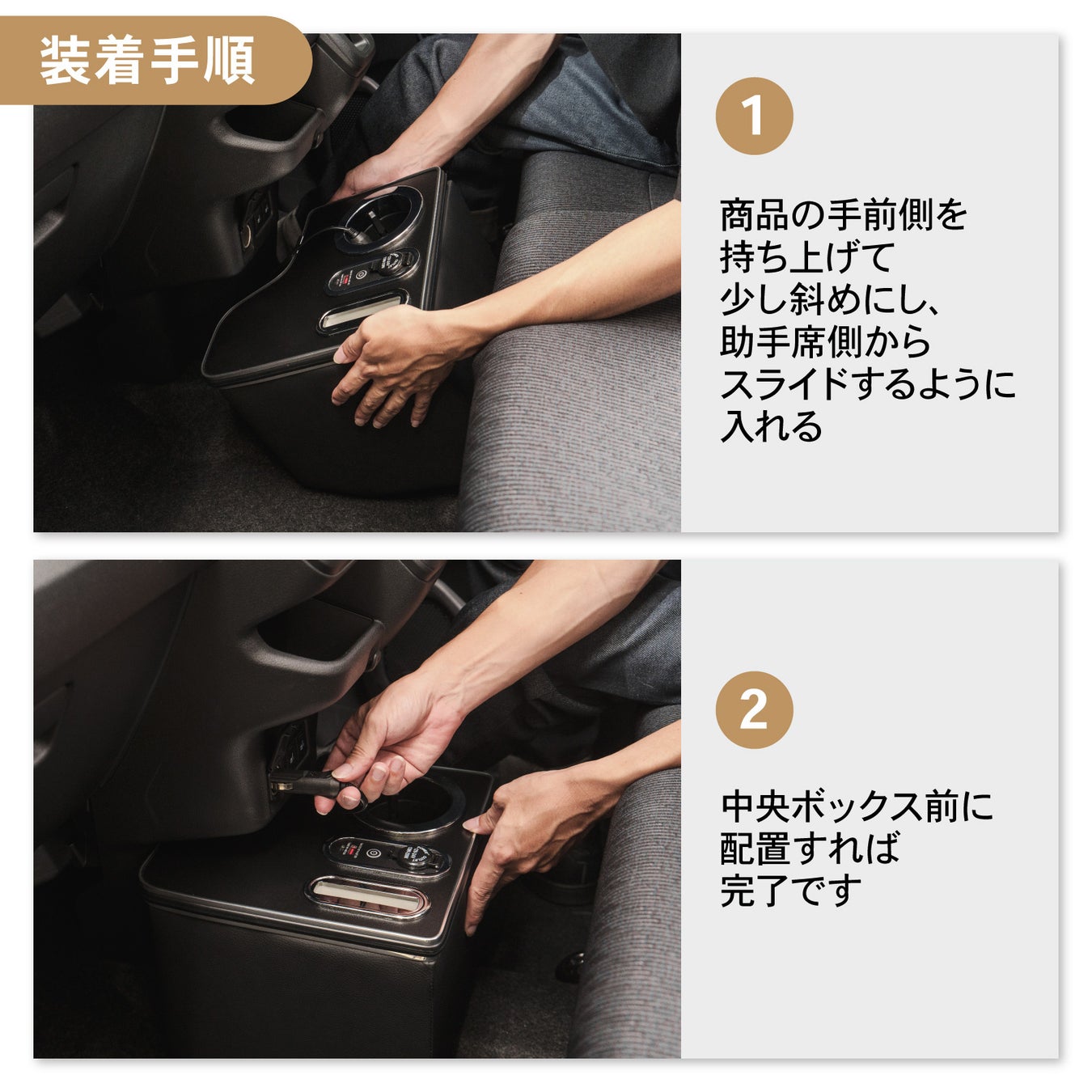 装着手順

1

商品の手前側を持ち上げて少し斜めにし、助手席側からスライドするように入れる

2

中央ボックス前に配置すれば完了です