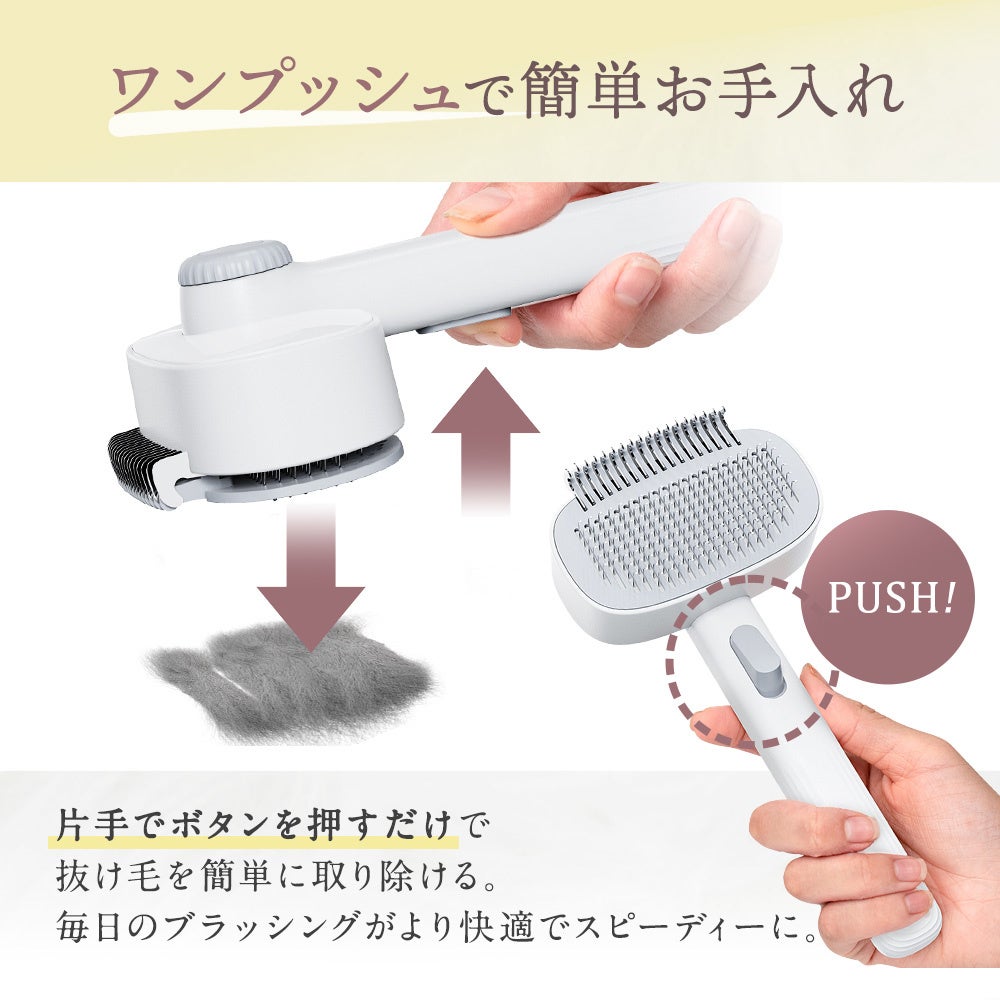 ワンプッシュで簡単お手入れ

PUSH!

片手でボタンを押すだけで
抜け毛を簡単に取り除ける。
毎日のブラッシングがより快適でスピーディーに。