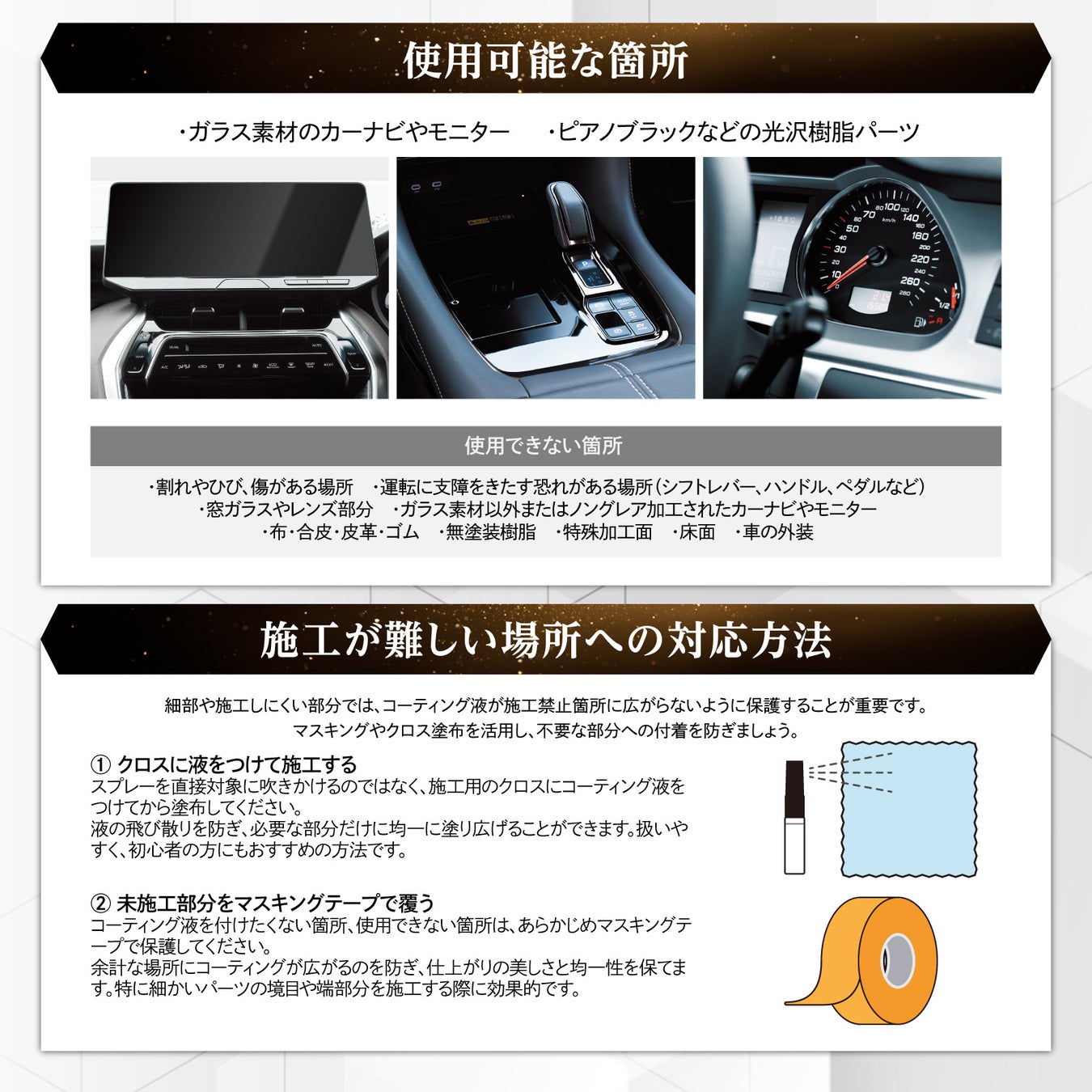 使用可能な箇所

・ガラス素材のカーナビやモニター　・ピアノブラックなどの光沢樹脂パーツ

使用できない箇所

・割れやひび、傷がある場所　・運転に支障をきたす恐れがある場所（シフトレバー、ハンドル、ペダルなど）
・窓ガラスやレンズ部分　・ガラス素材以外またはノングレア加工されたカーナビやモニター
・布・合皮・皮革・ゴム　・無塗装樹脂　・特殊加工面　・床面　・車の外装

施工が難しい場所への対応方法

細部や施工しにくい部分では、コーティング液が施工禁止箇所に広がらないように保護することが重要です。
マスキングやクロス塗布を活用し、不要な部分への付着を防ぎましょう。

① クロスに液をつけて施工する
スプレーを直接対象に吹きかけるのではなく、施工用のクロスにコーティング液をつけてから塗布してください。
液の飛び散りを防ぎ、必要な部分だけに均一に塗り広げることができます。扱いやすく、初心者の方にもおすすめの方法です。

② 未施工部分をマスキングテープで覆う
コーティング液を付けたくない箇所、使用できない箇所は、あらかじめマスキングテープで保護してください。
余計な場所にコーティングが広がるのを防ぎ、仕上がりの美しさと均一性を保てます。特に細かいパーツの境目や端部分を施工する際に効果的です。