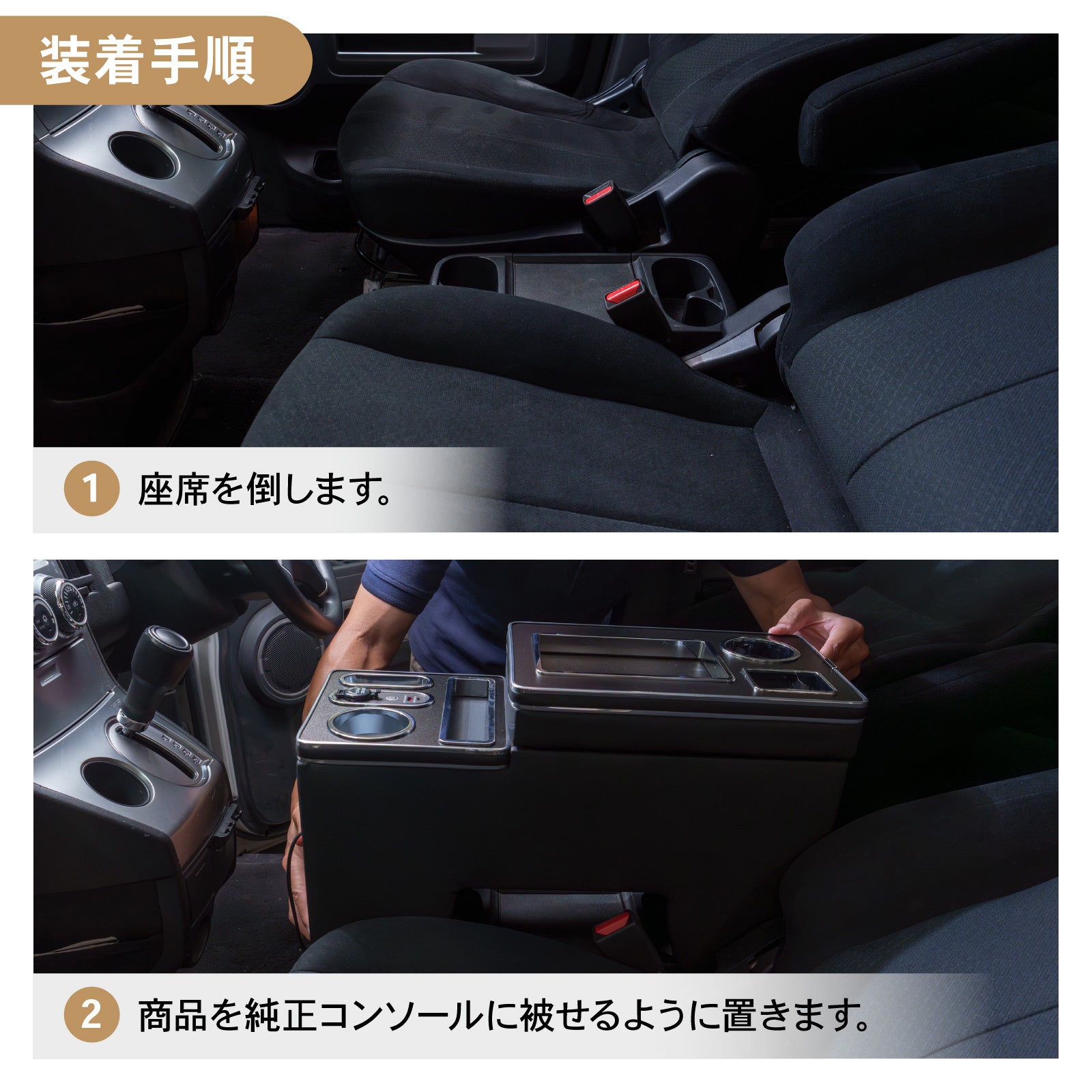 装着手順

1 座席を倒します。

2 商品を純正コンソールに被せるように置きます。