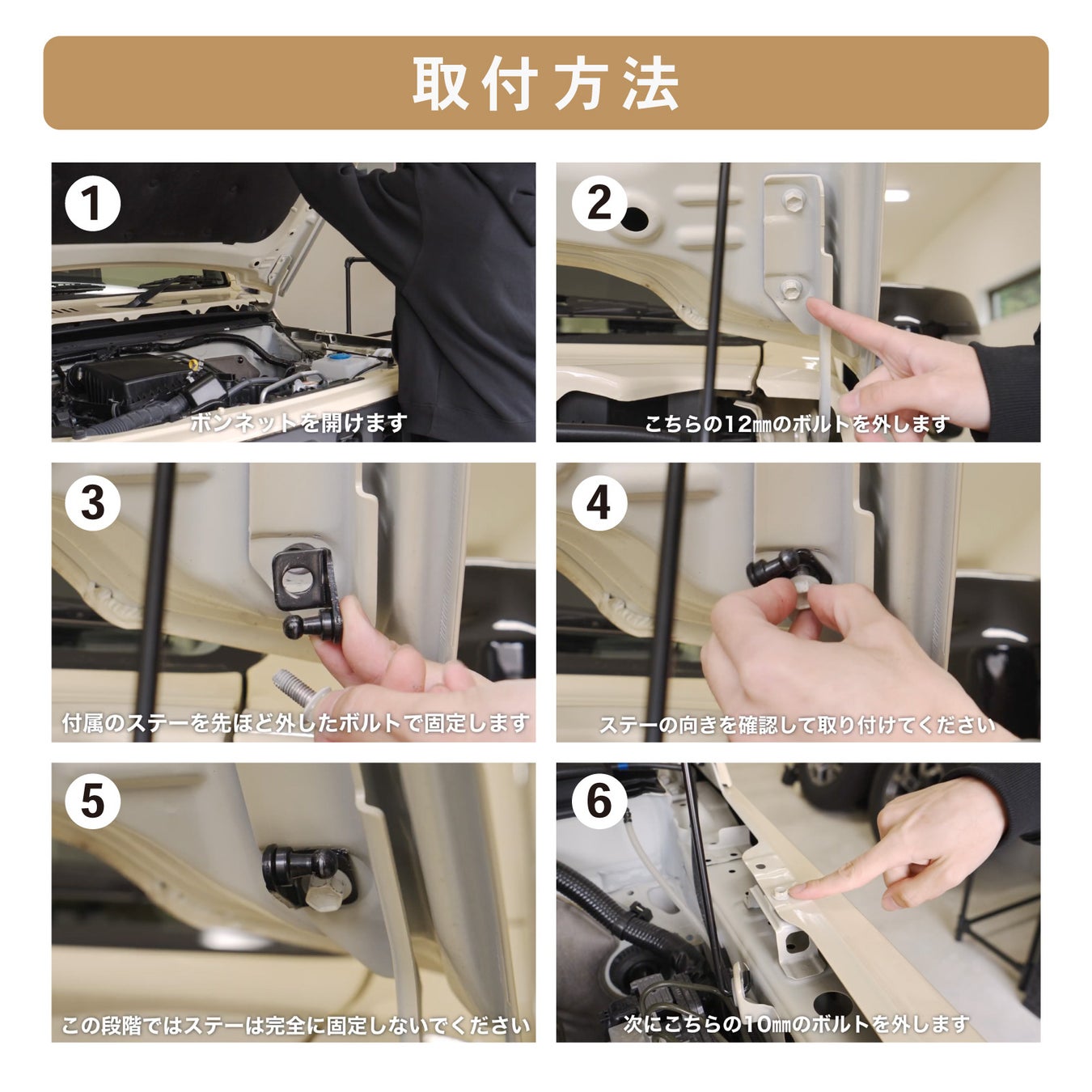 取付方法

1
ボンネットを開けます

2
こちらの12㎜のボルトを外します

3
付属のステーを先ほど外したボルトで固定します

4
ステーの向きを確認して取り付けてください

5
この段階ではステーは完全に固定しないでください

6
次にこちらの10㎜のボルトを外します