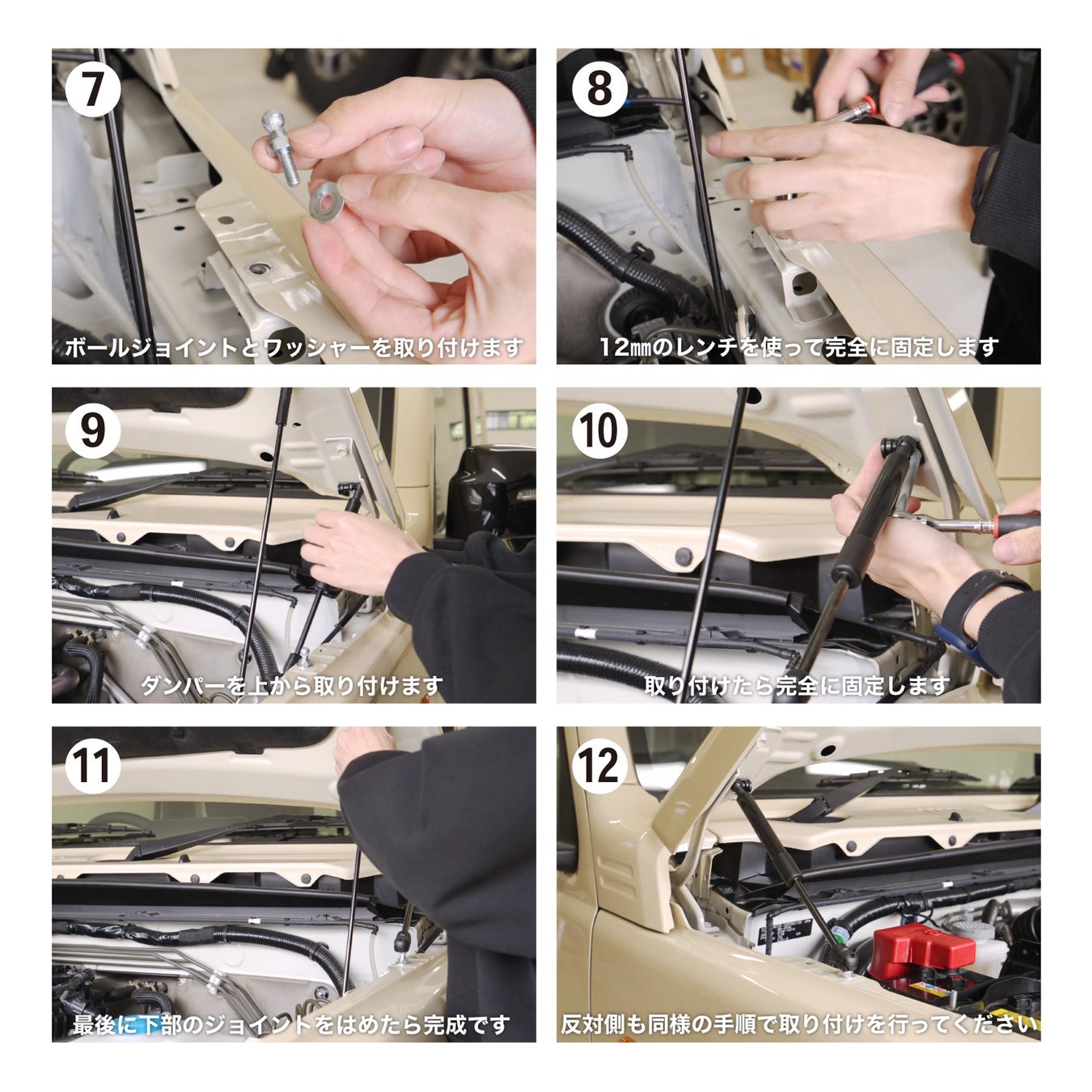 7
ボールジョイントとワッシャーを取り付けます

8
12㎜のレンチを使って完全に固定します

9
ダンパーを上から取り付けます

10
取り付けたら完全に固定します

11
最後に下部のジョイントをはめたら完成です

12
反対側も同様の手順で取り付けを行ってください