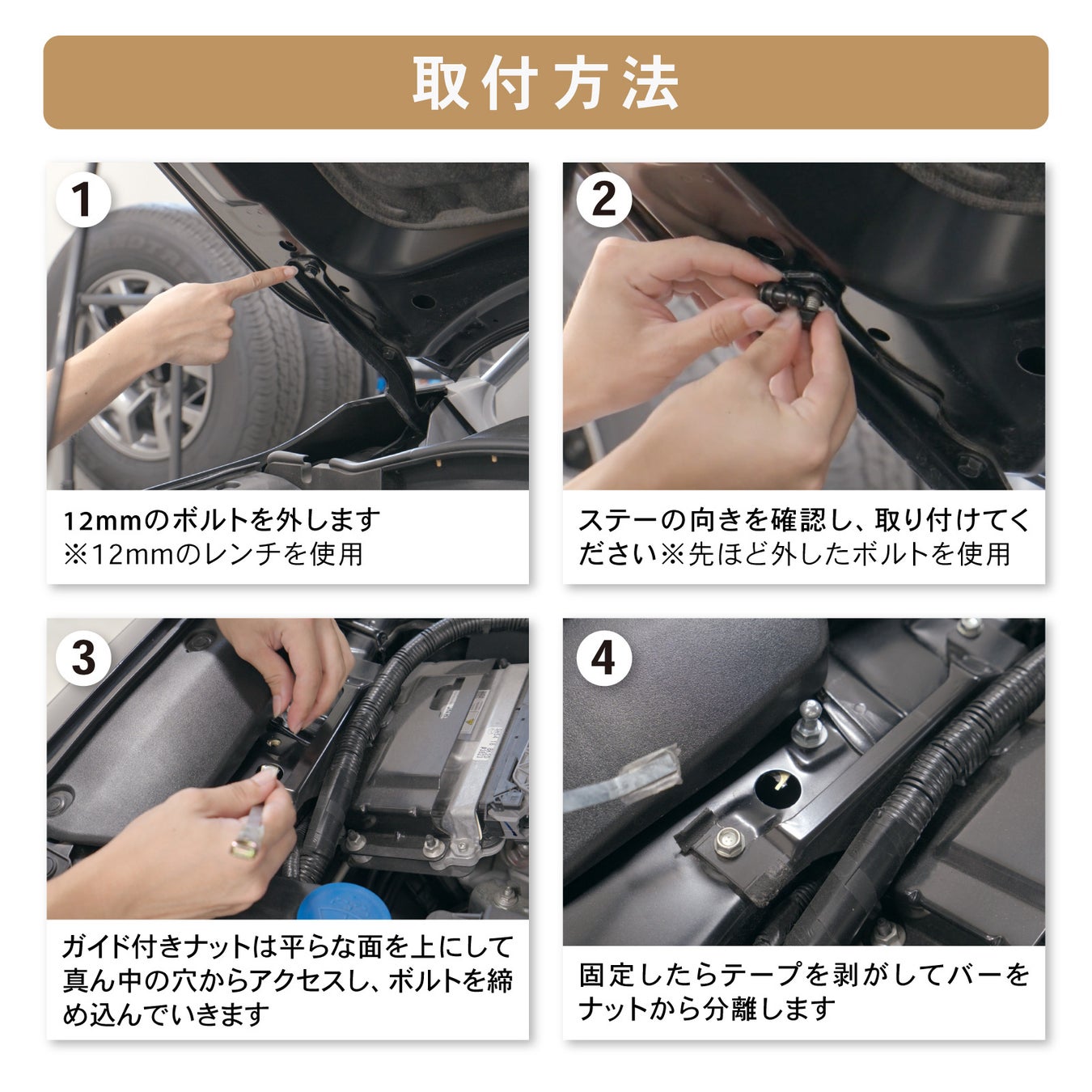 取付方法

1

12mmのボルトを外します
※12mmのレンチを使用

2

ステーの向きを確認し、取り付けてください※先ほど外したボルトを使用

3

ガイド付きナットは平らな面を上にして真ん中の穴からアクセスし、ボルトを締め込んでいきます

4

固定したらテープを剥がしてバーをナットから分離します