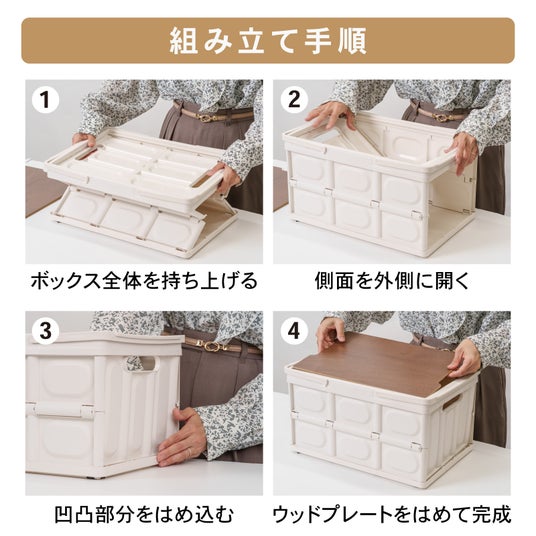 組み立て手順

1

ボックス全体を持ち上げる

2

側面を外側に開く

3

凹凸部分をはめ込む

4

ウッドプレートをはめて完成