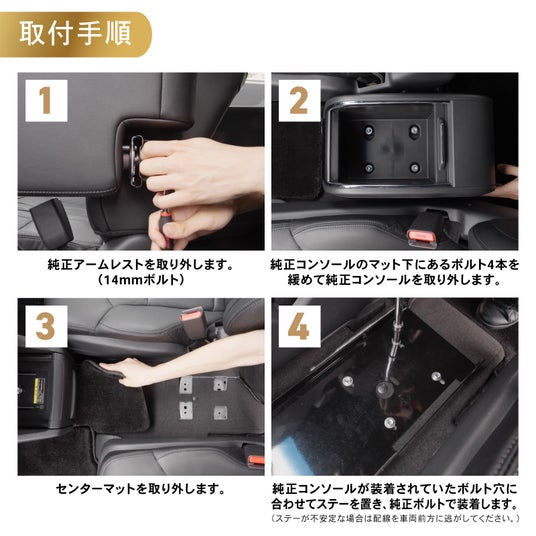 取付手順

1

純正アームレストを取り外します。
（14mmボルト）

2

純正コンソールのマット下にあるボルト4本を緩めて純正コンソールを取り外します。

3

センターマットを取り外します。

4

純正コンソールが装着されていたボルト穴に合わせてステーを置き、純正ボルトで装着します。
（ステーが不安定な場合は配線を車両前方に逃がしてください。）