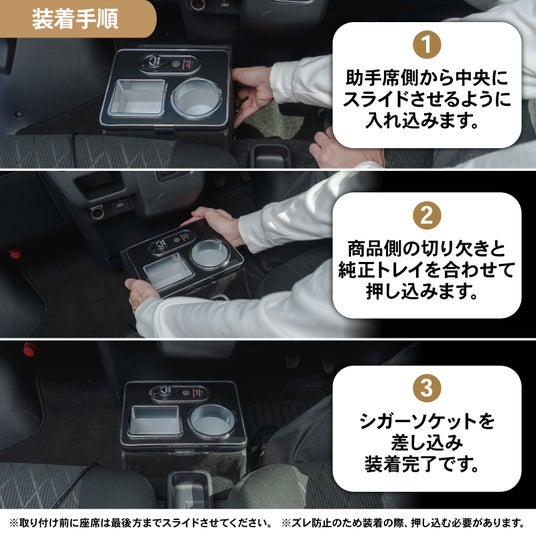 装着手順

1
助手席側から中央にスライドさせるように入れ込みます。

2
商品側の切り欠きと純正トレイを合わせて押し込みます。

3
シガーソケットを差し込み装着完了です。

※取り付け前に座席は最後方までスライドさせてください。 ※ズレ防止のため装着の際、押し込む必要があります。