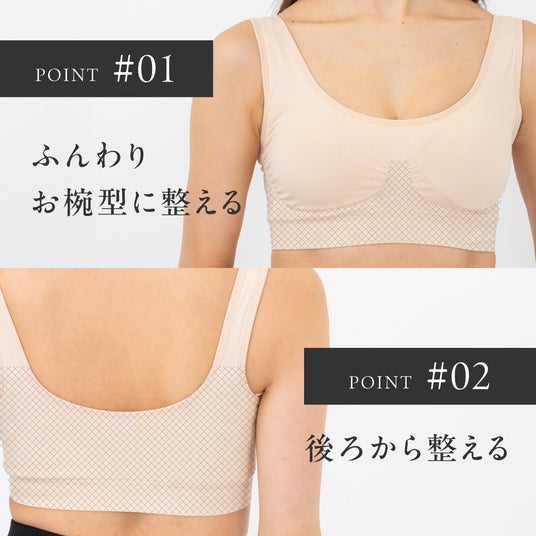 POINT #01

ふんわり
お椀型に整える

POINT #02

後ろから整える