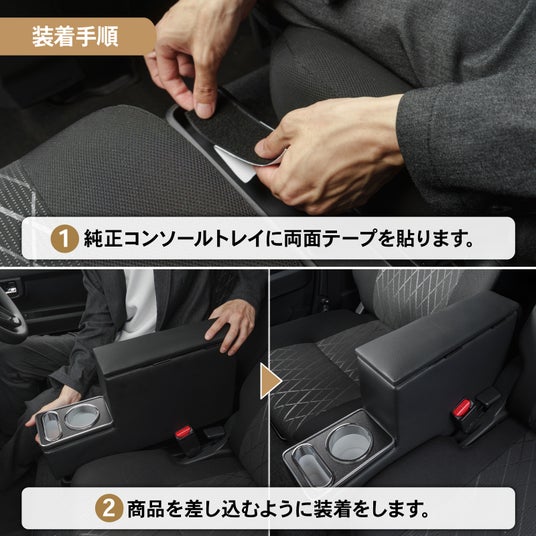 装着手順

1 純正コンソールトレイに両面テープを貼ります。

2 商品を差し込むように装着をします。