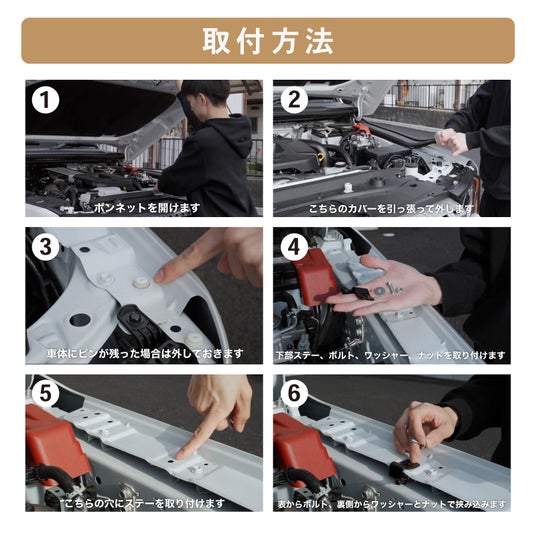 取付方法

1
ボンネットを開けます

2
こちらのカバーを引っ張って外します

3
車体にピンが残った場合は外しておきます

4
下部ステー、ボルト、ワッシャー、ナットを取り付けます

5
こちらの穴にステーを取り付けます

6
表からボルト、裏側からワッシャーとナットで挟み込みます