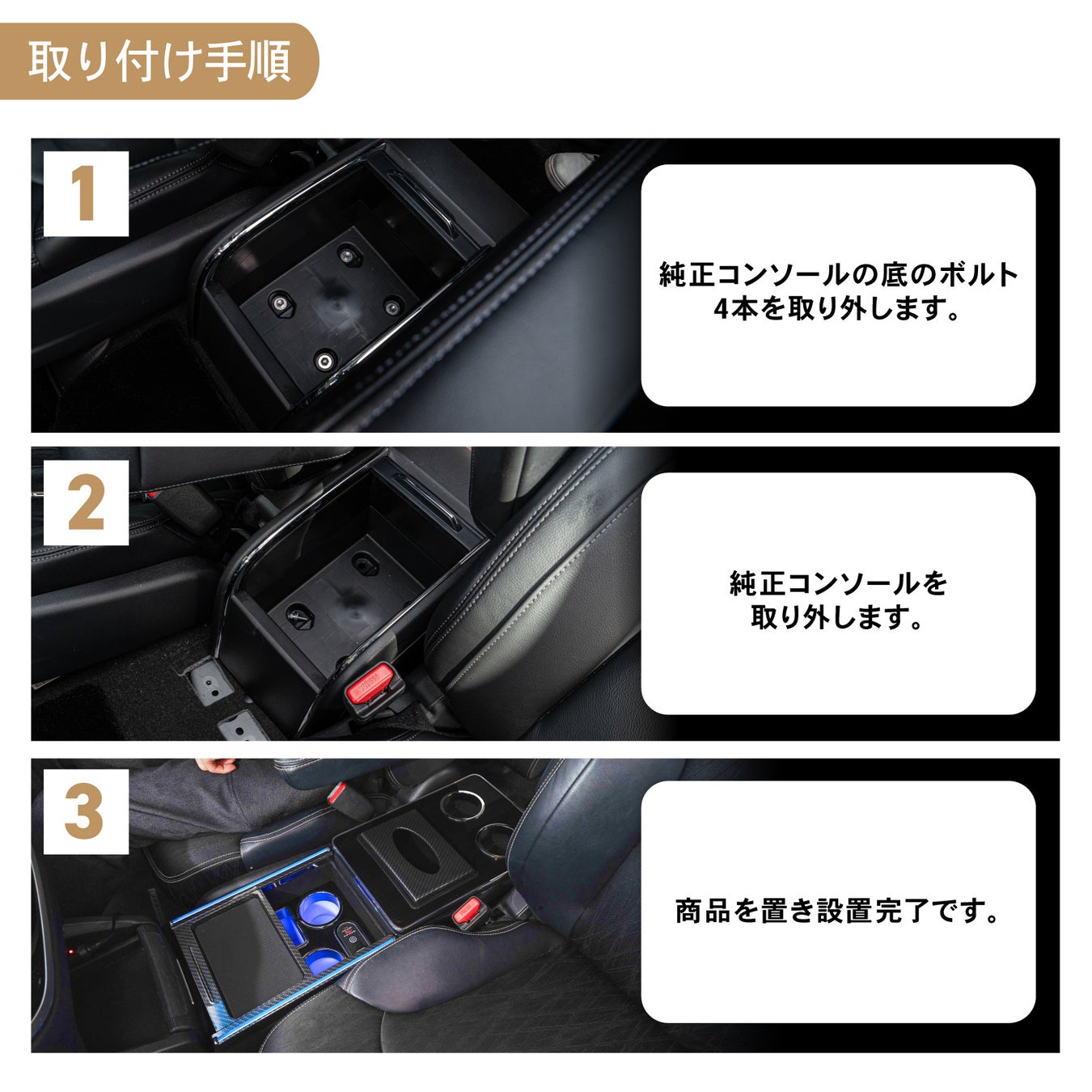 取り付け手順

1

純正コンソールの底のボルト4本を取り外します。

2

純正コンソールを取り外します。

3

商品を置き設置完了です。