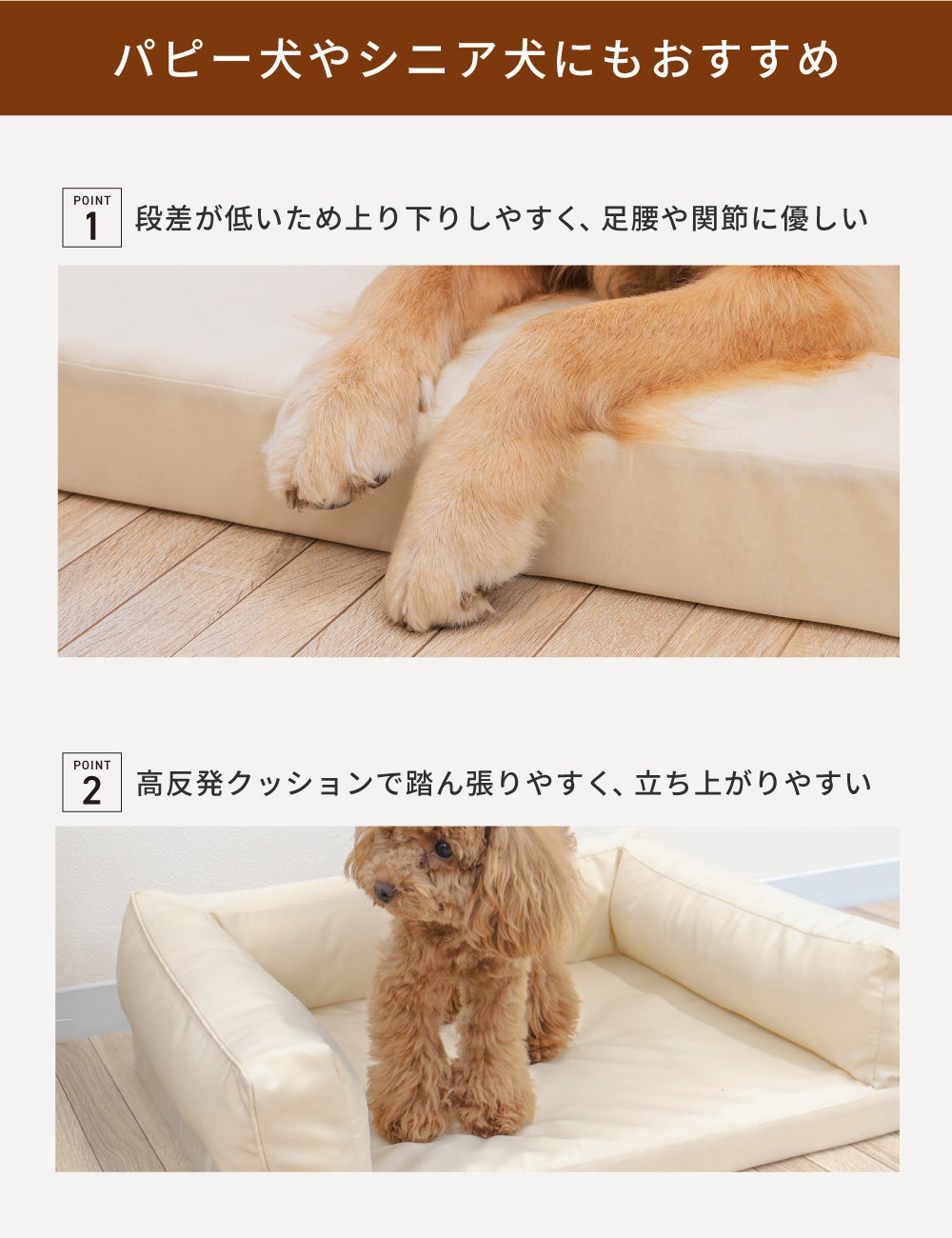 パピー犬やシニア犬にもおすすめ

POINT
1
段差が低いため上り下りしやすく、足腰や関節に優しい

POINT
2
高反発クッションで踏ん張りやすく、立ち上がりやすい