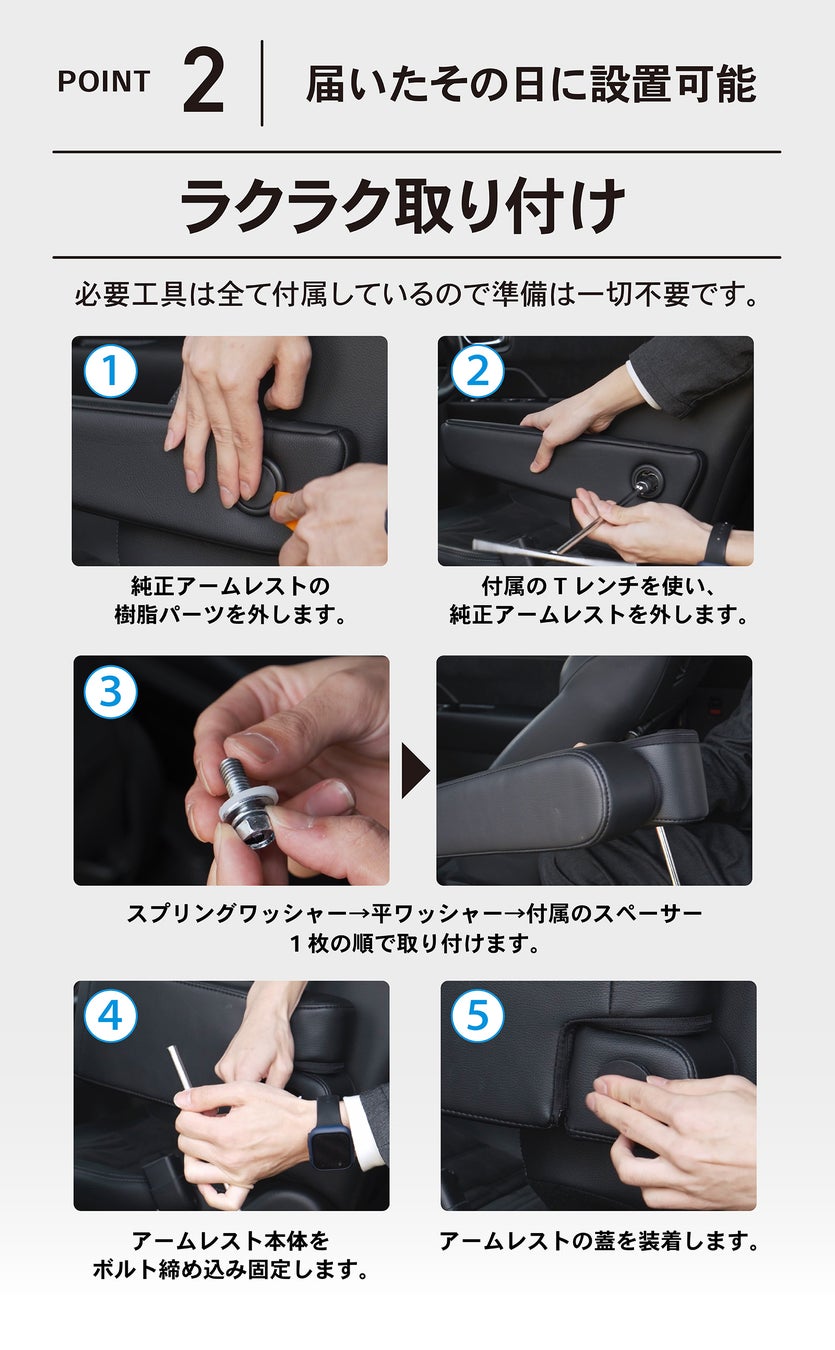 POINT 2 届いたその日に設置可能

ラクラク取り付け

必要工具は全て付属しているので準備は一切不要です。

1

純正アームレストの樹脂パーツを外します。

2

付属のＴレンチを使い、純正アームレストを外します。

3

スプリングワッシャー→平ワッシャー→付属のスペーサー１枚の順で取り付けます。

4

アームレスト本体をボルト締め込み固定します。

5

アームレストの蓋を装着します。