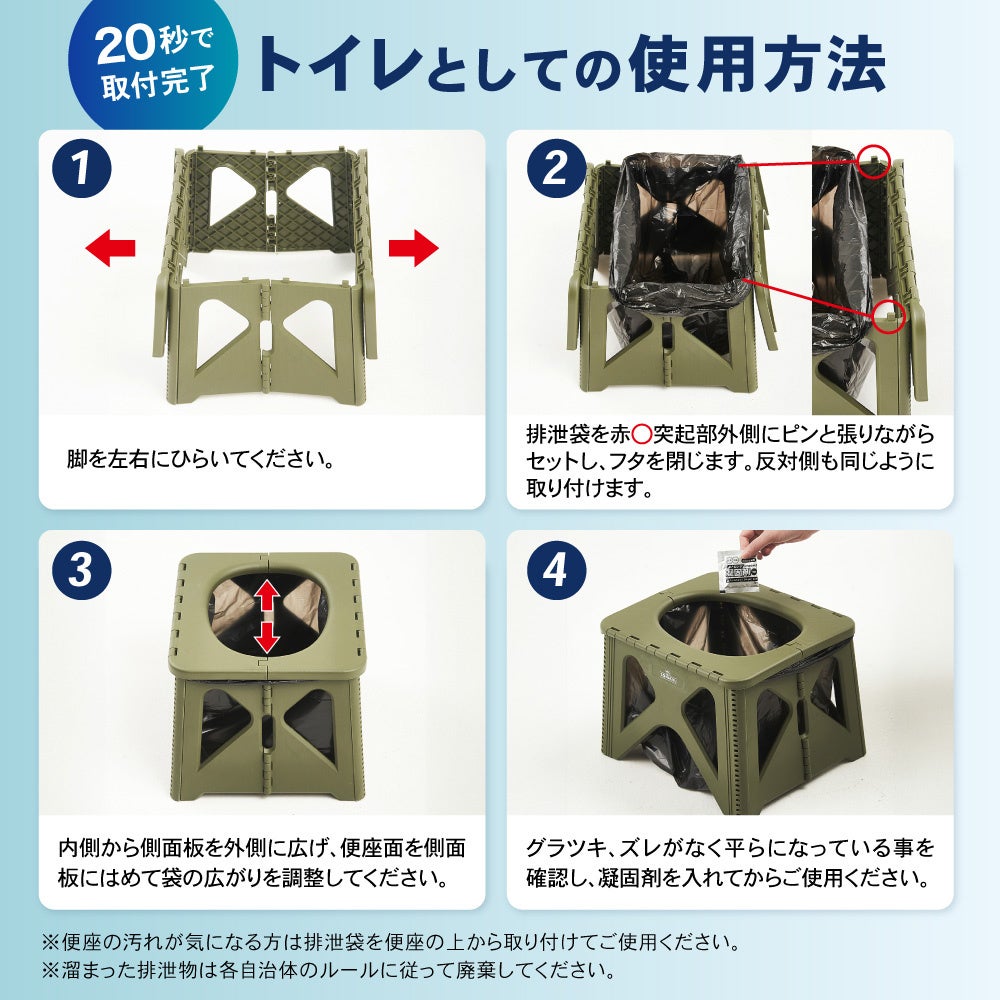 20秒で取付完了

トイレとしての使用方法

1

脚を左右にひらいてください。

2

排泄袋を赤〇突起部外側にピンと張りながらセットし、フタを閉じます。反対側も同じように取り付けます。

3

内側から側面板を外側に広げ、便座面を側面板にはめて袋の広がりを調整してください。

4

グラツキ、ズレがなく平らになっている事を確認し、凝固剤を入れてからご使用ください。

※便座の汚れが気になる方は排泄袋を便座の上から取り付けてご使用ください。
※溜まった排泄物は各自治体のルールに従って廃棄してください。