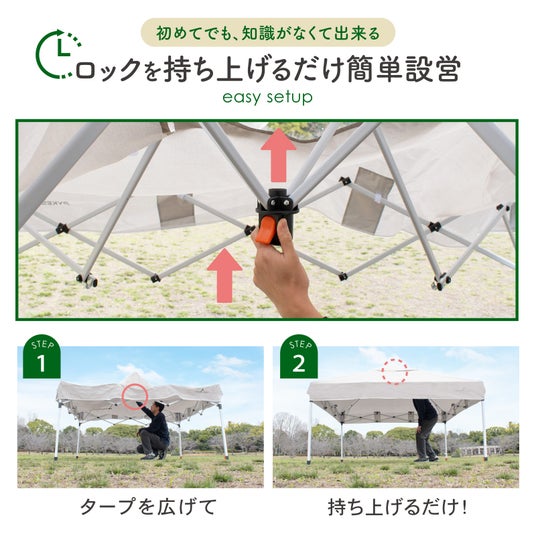 初めてでも、知識がなくて出来る

L

ロックを持ち上げるだけ簡単設営

easy setup

STEP
1

STEP
2

タープを広げて

持ち上げるだけ!