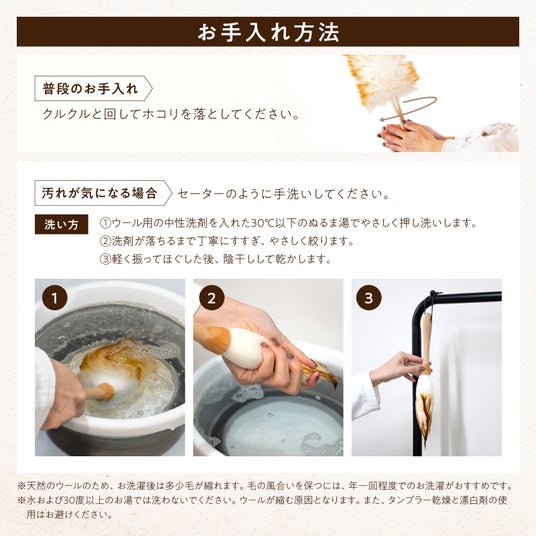 お手入れ方法

普段のお手入れ

クルクルと回してホコリを落としてください。

汚れが気になる場合

セーターのように手洗いしてください。

洗い方

①ウール用の中性洗剤を入れた30℃以下のぬるま湯でやさしく押し洗いします。
②洗剤が落ちるまで丁寧にすすぎ、やさしく絞ります。
③軽く振ってほぐした後、陰干しして乾かします。

1

2

3

※天然のウールのため、お洗濯後は多少毛が縮れます。毛の風合いを保つには、年一回程度でのお洗濯がおすすめです。
※水および30度以上のお湯では洗わないでください。ウールが縮む原因となります。また、タンブラー乾燥と漂白剤の使用はお避けください。