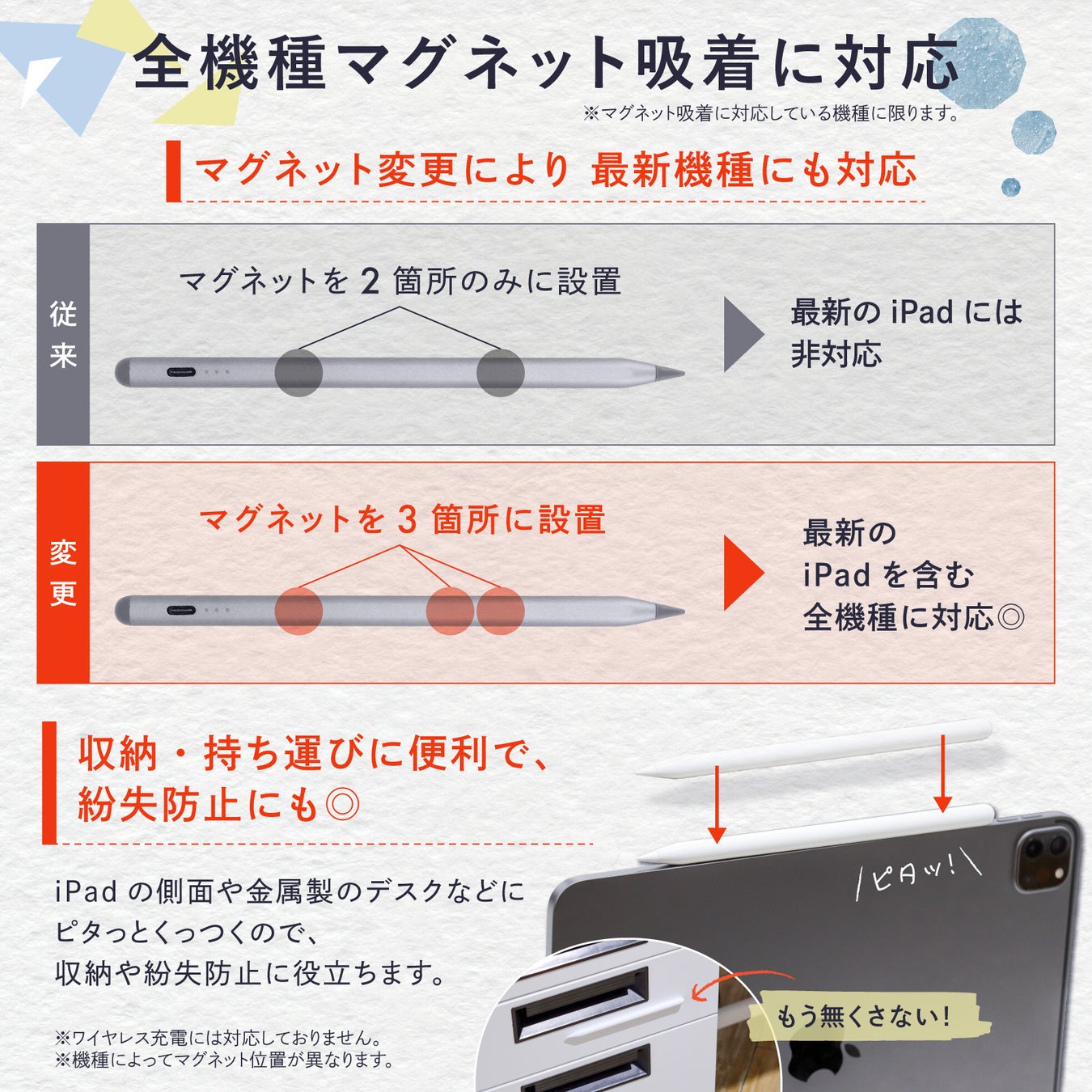 全機種マグネット吸着に対応
※マグネット吸着に対応している機種に限ります。

マグネット変更により 最新機種にも対応

従来

マグネットを 2 箇所のみに設置

最新の iPad には非対応

変更

マグネットを 3 箇所に設置

最新の iPad を含む全機種に対応◎

収納・持ち運びに便利で、紛失防止にも◎

iPad の側面や金属製のデスクなどにピタっとくっつくので、収納や紛失防止に役立ちます。

※ワイヤレス充電には対応しておりません。
※機種によってマグネット位置が異なります。

ピタッ!

もう無くさない!