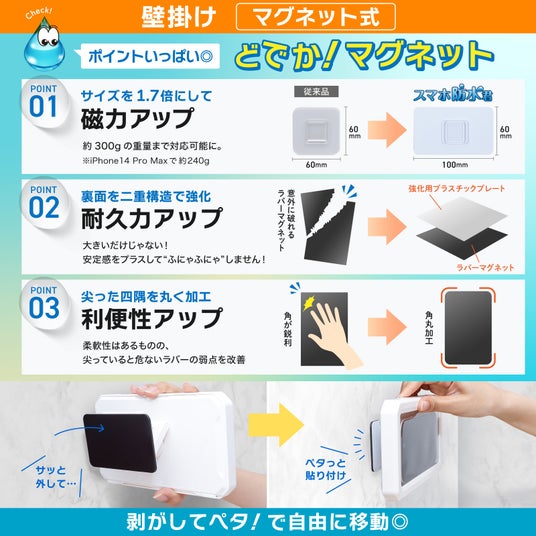 Check!

壁掛け　マグネット式

ポイントいっぱい◎

どでか！マグネット

POINT 01

サイズを1.7倍にして

磁力アップ

約300gの重量まで対応可能に。
※iPhone14 Pro Maxで約240g

従来品

60mm

60mm

スマホ防水君

60mm

100mm

POINT 02

裏面を二重構造で強化

耐久力アップ

大きいだけじゃない！
安定感をプラスして"ふにゃふにゃ"しません！

意外に破れるラバーマグネット

強化用プラスチックプレート

ラバーマグネット

POINT 03

尖った四隅を丸く加工

利便性アップ

柔軟性はあるものの、
尖っていると危ないラバーの弱点を改善

角が鋭利

角丸加工

サッと外して…

ペタっと貼り付け

剥がしてペタ！で自由に移動◎