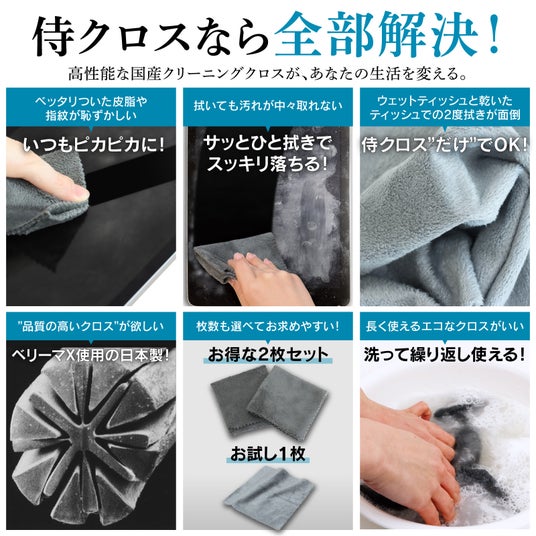 侍クロスなら全部解決！

高性能な国産クリーニングクロスが、あなたの生活を変える。

ベッタリついた皮脂や指紋が恥ずかしい

いつもピカピカに！

拭いても汚れが中々取れない

サッとひと拭きでスッキリ落ちる！

ウェットティッシュと乾いたティッシュでの2度拭きが面倒

侍クロス"だけ"でOK！

"品質の高いクロス"が欲しい

ベリーマX使用の日本製！

枚数も選べてお求めやすい！

お得な2枚セット

お試し1枚

長く使えるエコなクロスがいい

洗って繰り返し使える！