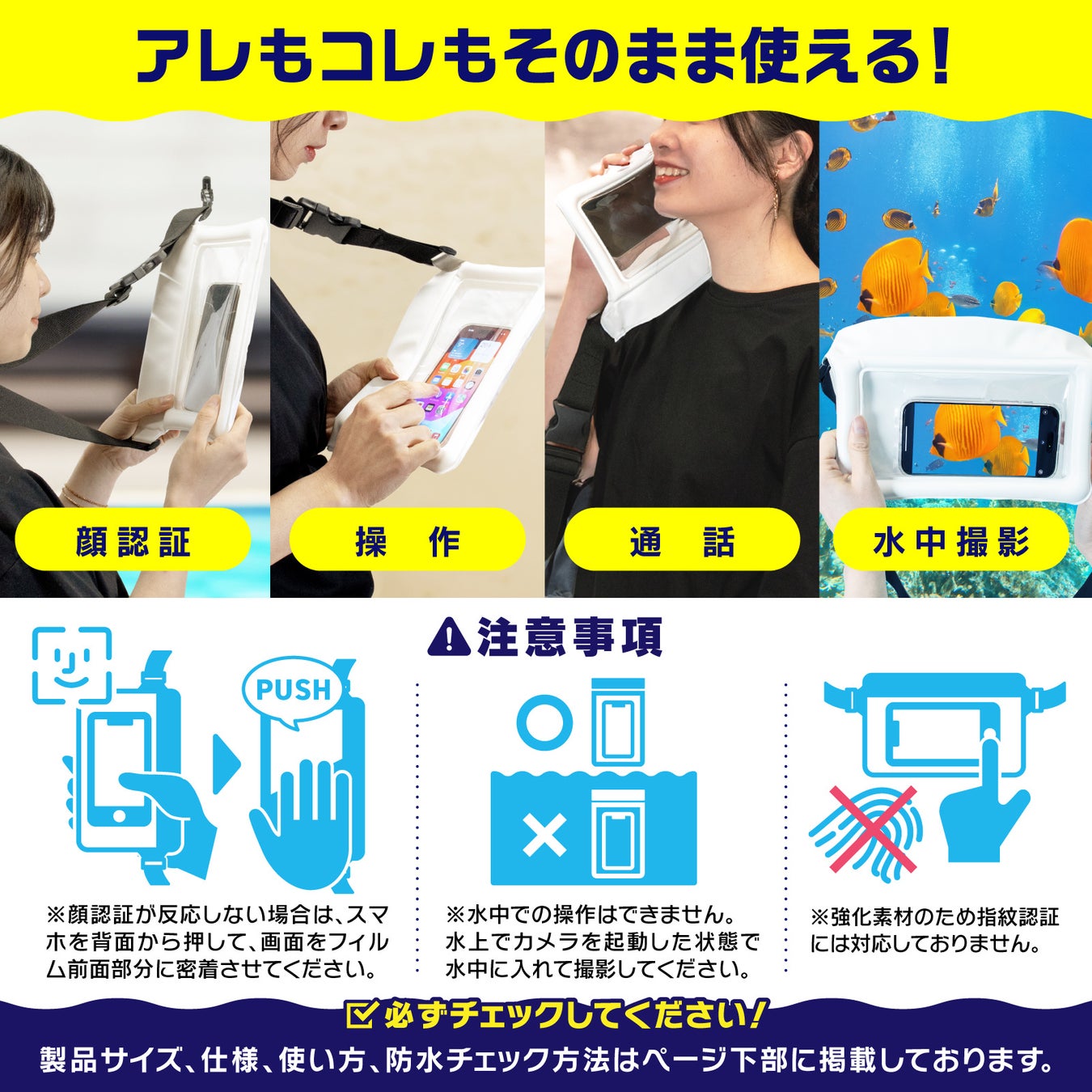 アレもコレもそのまま使える!

顔認証

操　作

通　話

水中撮影

注意事項

PUSH

※顔認証が反応しない場合は、スマホを背面から押して、画面をフィルム前面部分に密着させてください。

※水中での操作はできません。水上でカメラを起動した状態で水中に入れて撮影してください。

※強化素材のため指紋認証には対応しておりません。

必ずチェックしてください!

製品サイズ、仕様、使い方、防水チェック方法はページ下部に掲載しております。