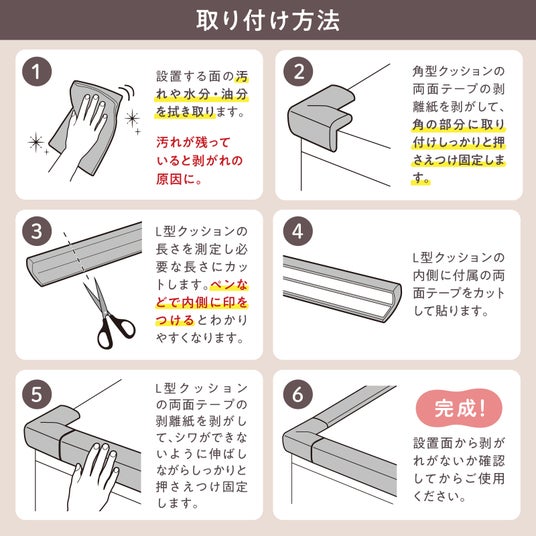 取り付け方法

1

設置する面の汚れや水分・油分を拭き取ります。

汚れが残っていると剥がれの原因に。

2

角型クッションの両面テープの剥離紙を剥がして、角の部分に取り付けしっかりと押さえつけ固定します。

3

L型クッションの長さを測定し必要な長さにカットします。ペンなどで内側に印をつけるとわかりやすくなります。

4

L型クッションの内側に付属の両面テープをカットして貼ります。

5

L型クッションの両面テープの剥離紙を剥がして、シワができないように伸ばしながらしっかりと押さえつけ固定します。

6

完成!

設置面から剥がれがないか確認してからご使用ください。