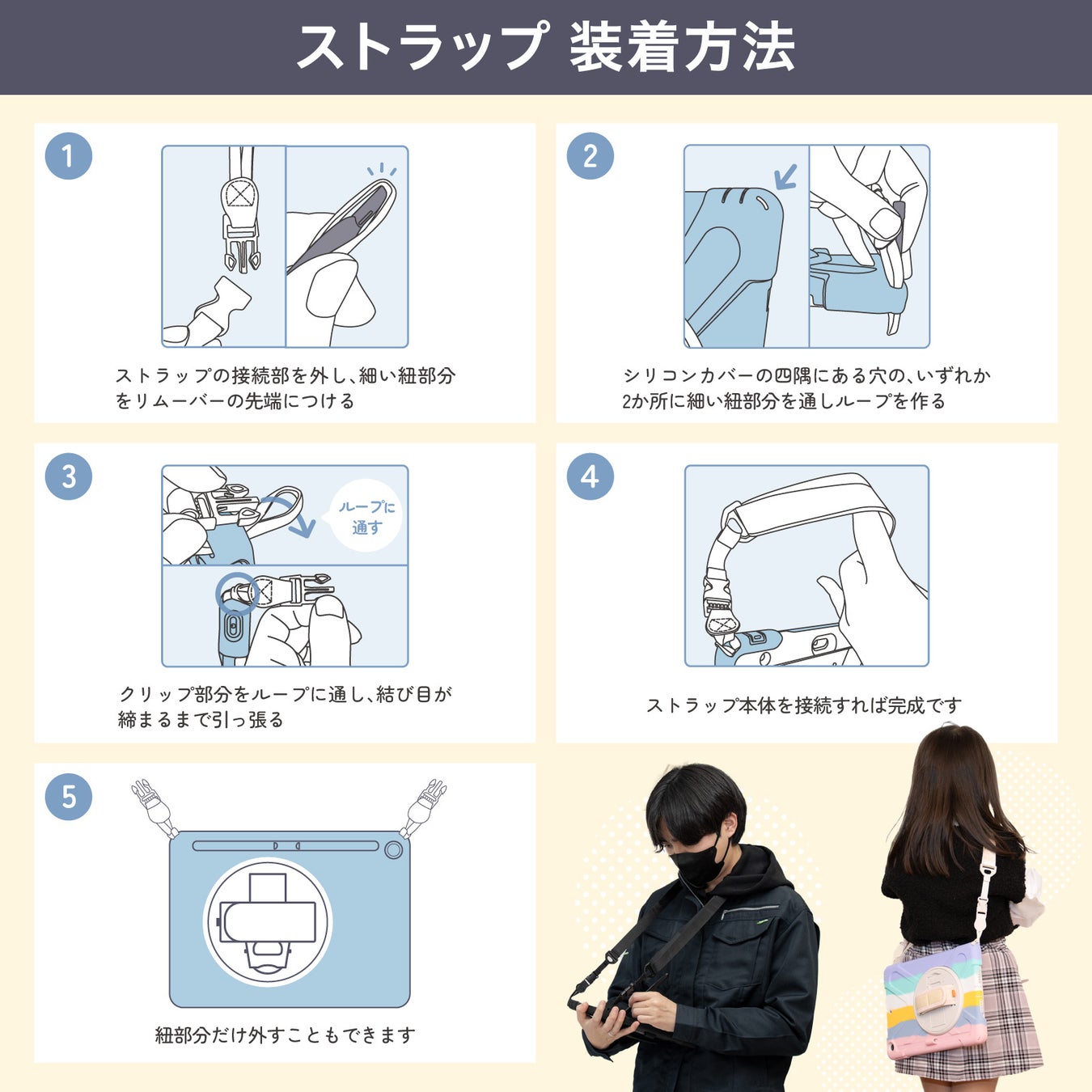 ストラップ 装着方法

1

ストラップの接続部を外し、細い紐部分をリムーバーの先端につける

2

シリコンカバーの四隅にある穴の、いずれか2か所に細い紐部分を通しループを作る

3

ループに通す

クリップ部分をループに通し、結び目が締まるまで引っ張る

4

ストラップ本体を接続すれば完成です

5

紐部分だけ外すこともできます