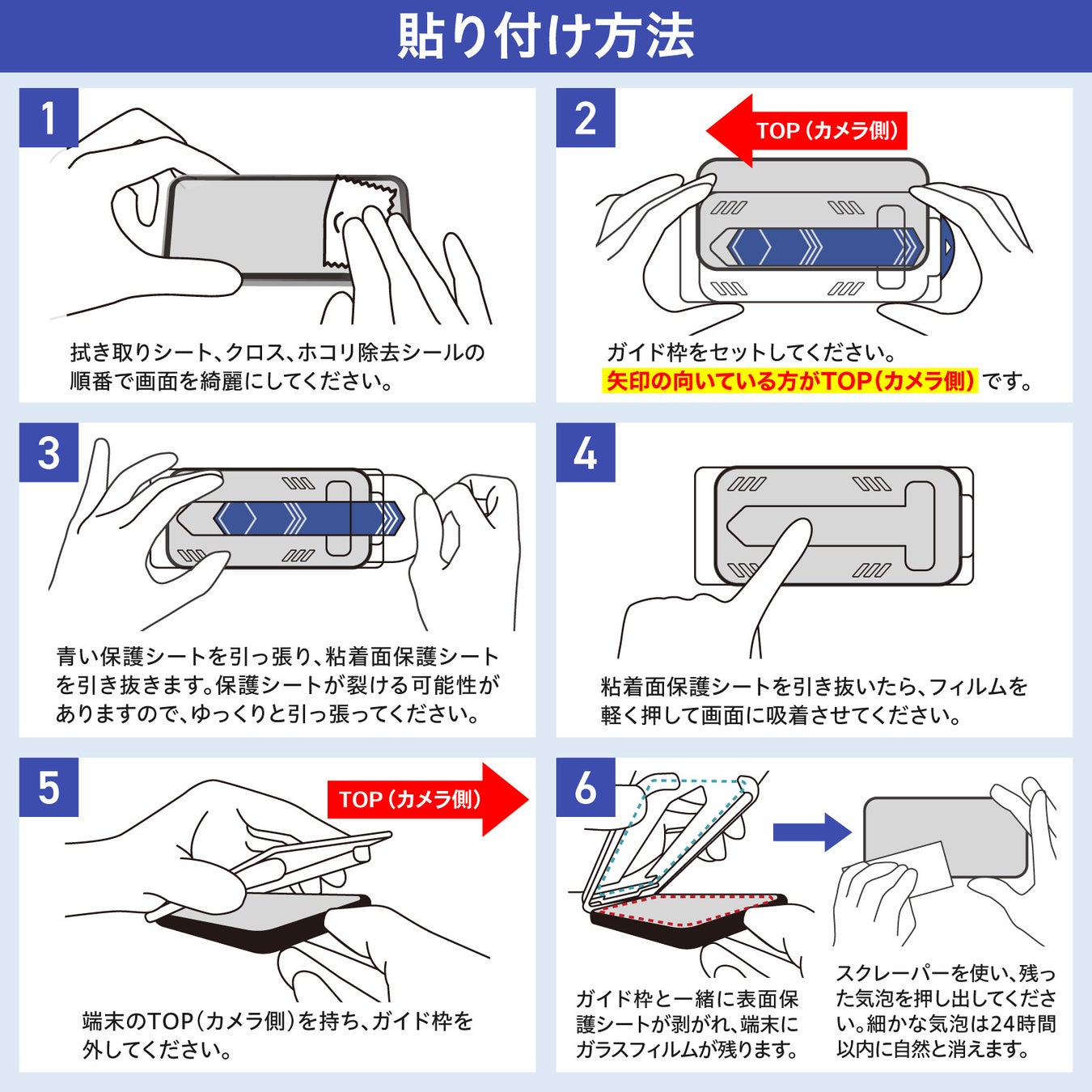 貼り付け方法

1

拭き取りシート、クロス、ホコリ除去シールの順番で画面を綺麗にしてください。

2

TOP（カメラ側）

ガイド枠をセットしてください。
矢印の向いている方がTOP（カメラ側）です。

3

青い保護シートを引っ張り、粘着面保護シートを引き抜きます。保護シートが裂ける可能性がありますので、ゆっくりと引っ張ってください。

4

粘着面保護シートを引き抜いたら、フィルムを軽く押して画面に吸着させてください。

5

TOP（カメラ側）

端末のTOP（カメラ側）を持ち、ガイド枠を外してください。

6

ガイド枠と一緒に表面保護シートが剥がれ、端末にガラスフィルムが残ります。

スクレーパーを使い、残った気泡を押し出してください。細かな気泡は24時間以内に自然と消えます。