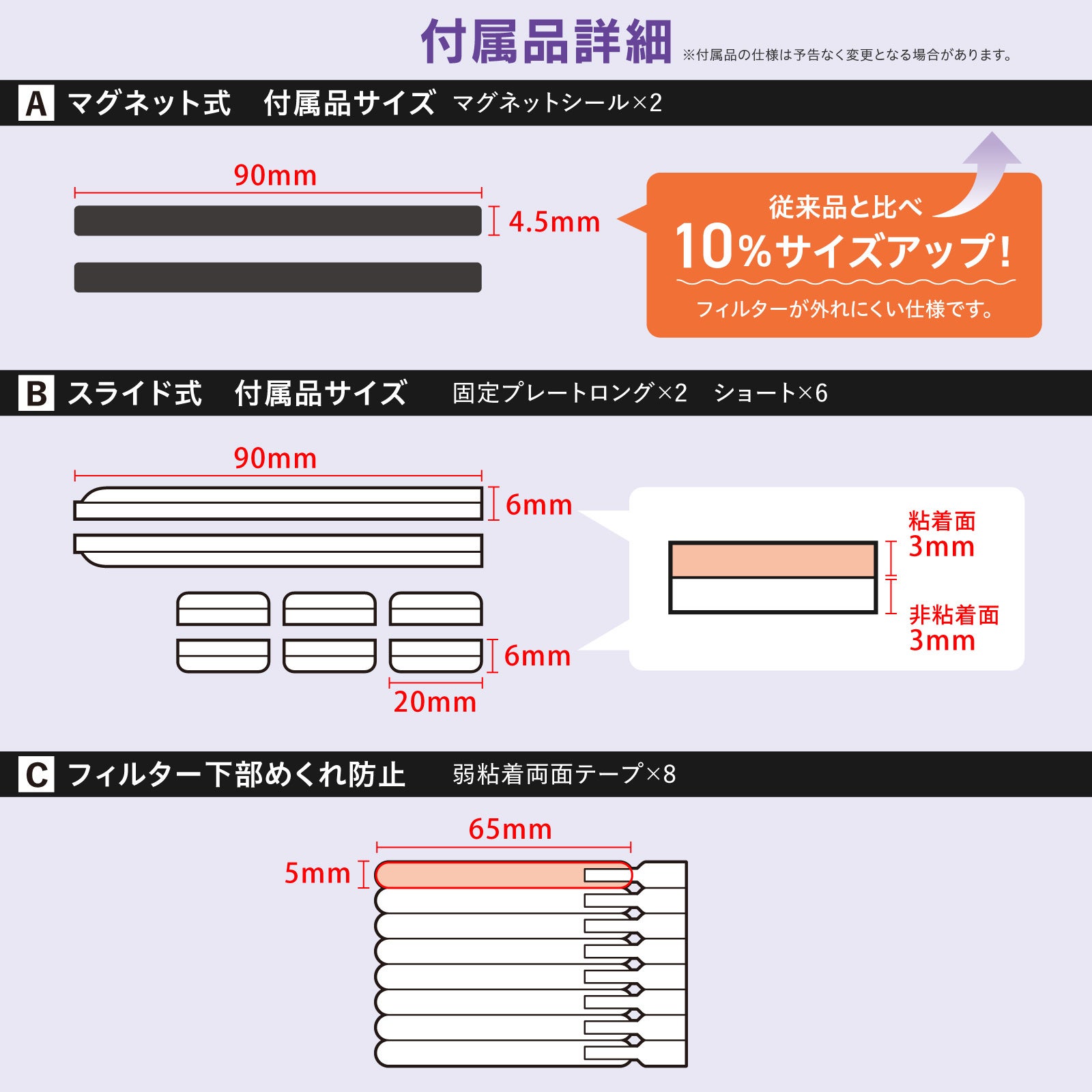 付属品詳細 ※付属品の仕様は予告なく変更となる場合があります。

A マグネット式　付属品サイズ　マグネットシール×2

90mm

4.5mm

従来品と比べ
10%サイズアップ!
フィルターが外れにくい仕様です。

B スライド式　付属品サイズ　固定プレートロング×2　ショート×6

90mm

6mm

6mm

20mm

粘着面
3mm

非粘着面
3mm

C フィルター下部めくれ防止　弱粘着両面テープ×8

65mm

5mm