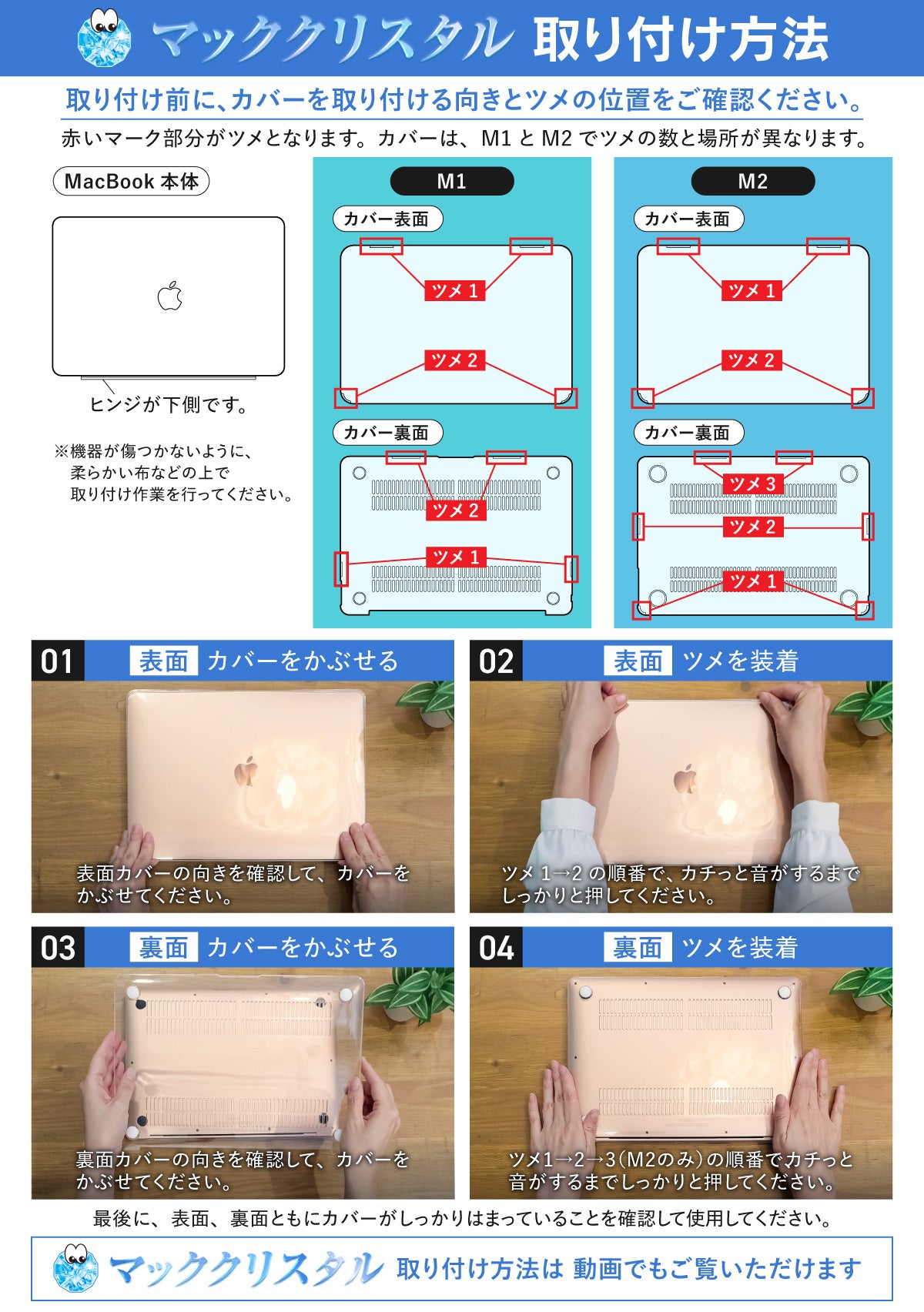 マッククリスタル 取り付け方法

取り付け前に、カバーを取り付ける向きとツメの位置をご確認ください。

赤いマーク部分がツメとなります。カバーは、M1 と M2 でツメの数と場所が異なります。

MacBook 本体

ヒンジが下側です。

※機器が傷つかないように、柔らかい布などの上で取り付け作業を行ってください。

M1

カバー表面

ツメ 1

ツメ 2

カバー裏面

ツメ 2

ツメ 1

M2

カバー表面

ツメ 1

ツメ 2

カバー裏面

ツメ 3

ツメ 2

ツメ 1

01 表面 カバーをかぶせる

表面カバーの向きを確認して、カバーをかぶせてください。

02 表面 ツメを装着

ツメ 1→2 の順番で、カチっと音がするまでしっかりと押してください。

03 裏面 カバーをかぶせる

裏面カバーの向きを確認して、カバーをかぶせてください。

04 裏面 ツメを装着

ツメ1→2→3(M2のみ)の順番でカチっと音がするまでしっかりと押してください。

最後に、表面、裏面ともにカバーがしっかりはまっていることを確認して使用してください。

マッククリスタル 取り付け方法は 動画でもご覧いただけます