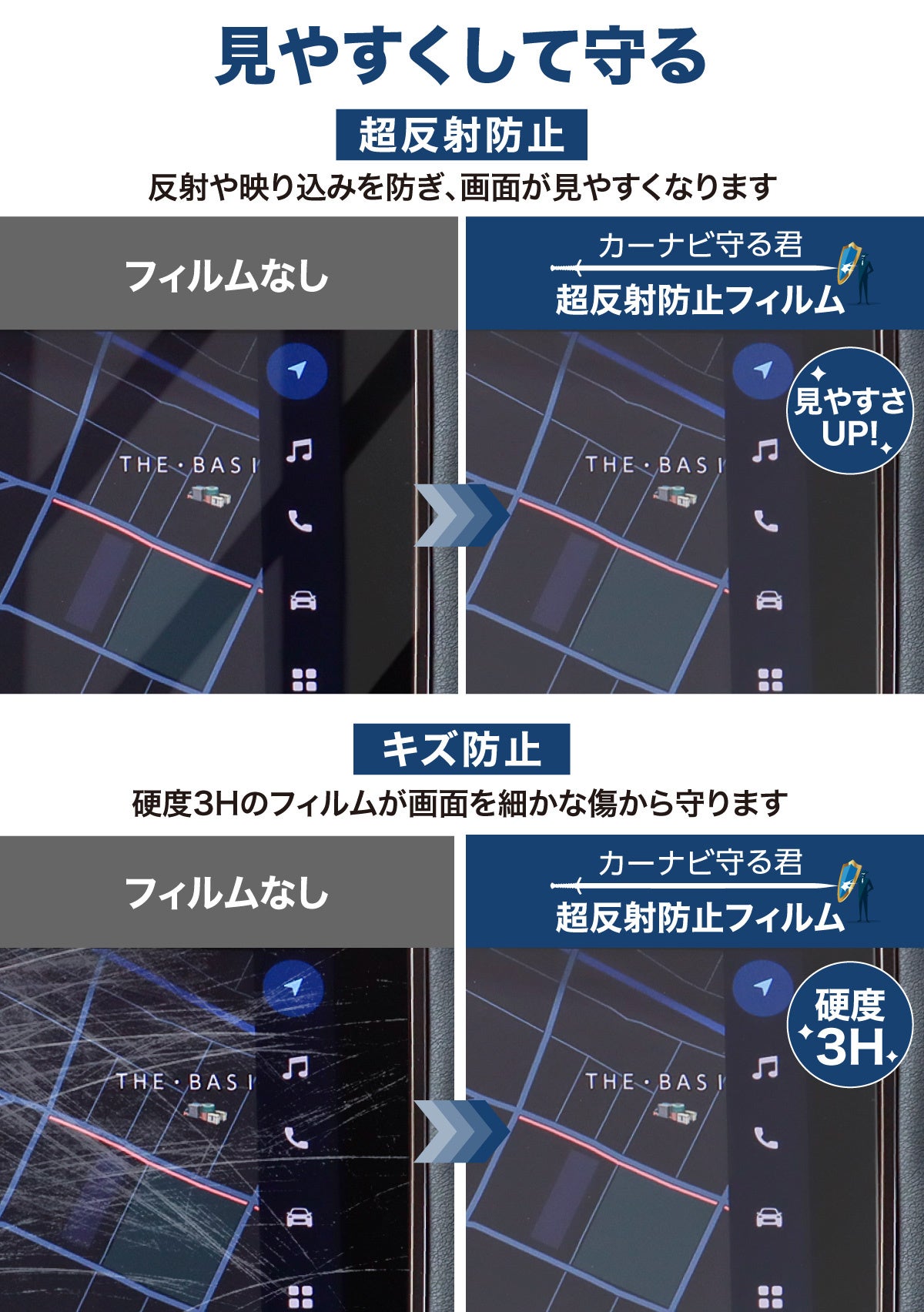 見やすくして守る

超反射防止

反射や映り込みを防ぎ、画面が見やすくなります

フィルムなし

THE・BASI

カーナビ守る君

超反射防止フィルム

見やすさUP!

THE・BASI

キズ防止

硬度3Hのフィルムが画面を細かな傷から守ります

フィルムなし

THE・BASI

カーナビ守る君

超反射防止フィルム

硬度3H

THE・BASI