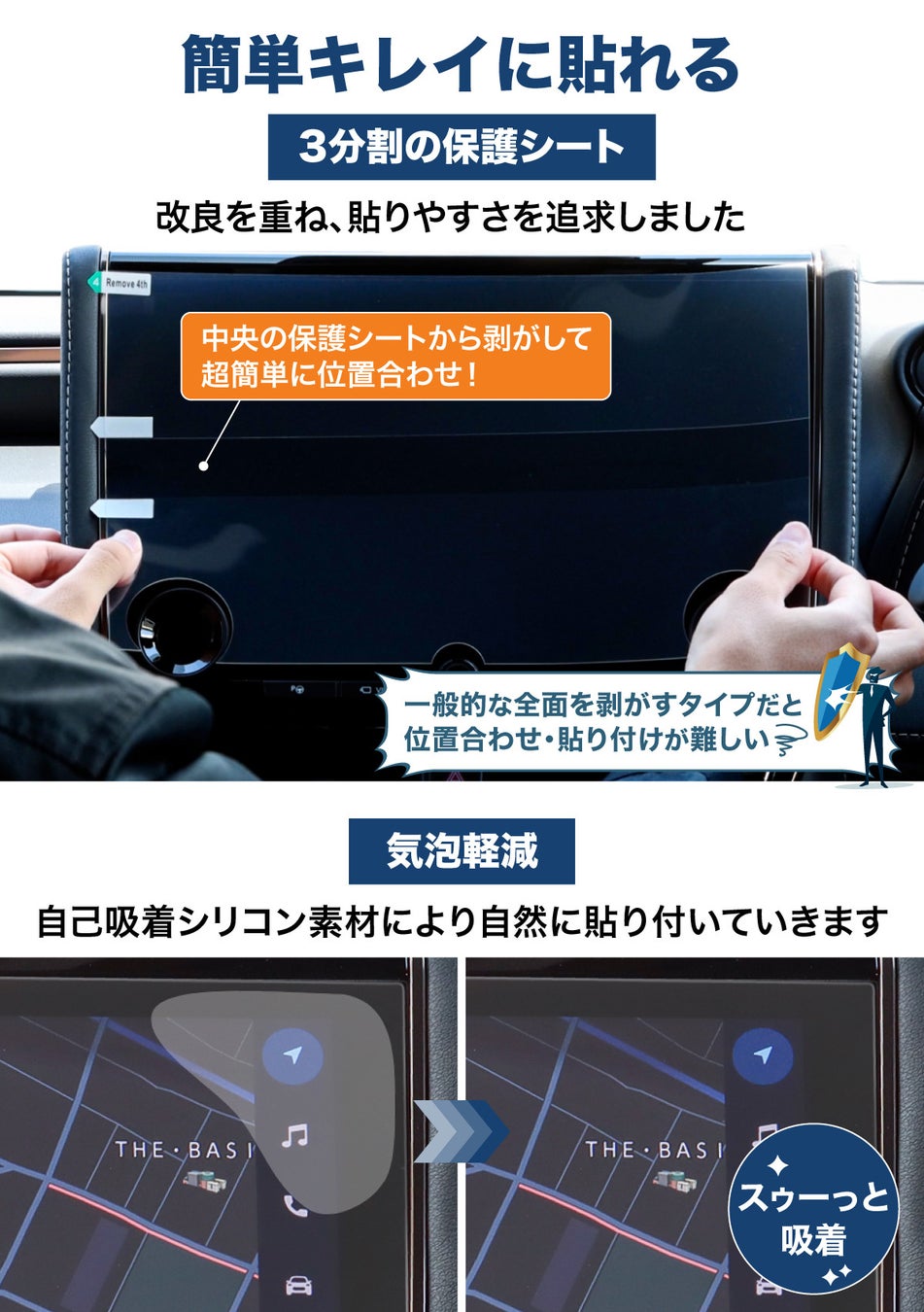 簡単キレイに貼れる

3分割の保護シート

改良を重ね、貼りやすさを追求しました

Remove 4th

中央の保護シートから剥がして超簡単に位置合わせ！

一般的な全面を剥がすタイプだと位置合わせ・貼り付けが難しい

気泡軽減

自己吸着シリコン素材により自然に貼り付いていきます

THE・BASI

THE・BASI

スゥーっと吸着