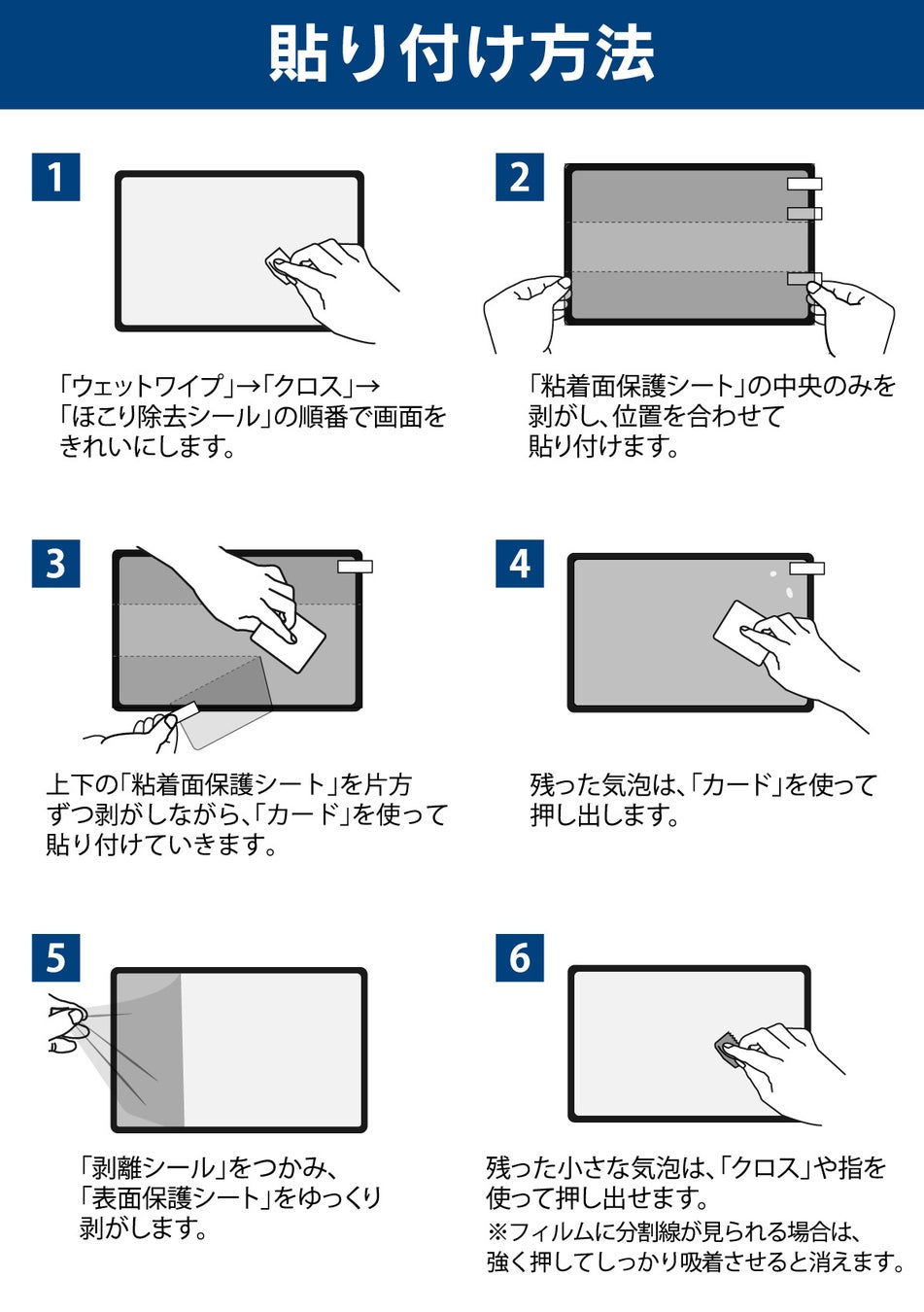 貼り付け方法

1

「ウェットワイプ」→「クロス」→「ほこり除去シール」の順番で画面をきれいにします。

2

「粘着面保護シート」の中央のみを剥がし、位置を合わせて貼り付けます。

3

上下の「粘着面保護シート」を片方ずつ剥がしながら、「カード」を使って貼り付けていきます。

4

残った気泡は、「カード」を使って押し出します。

5

「剥離シール」をつかみ、「表面保護シート」をゆっくり剥がします。

6

残った小さな気泡は、「クロス」や指を使って押し出せます。
※フィルムに分割線が見られる場合は、強く押してしっかり吸着させると消えます。