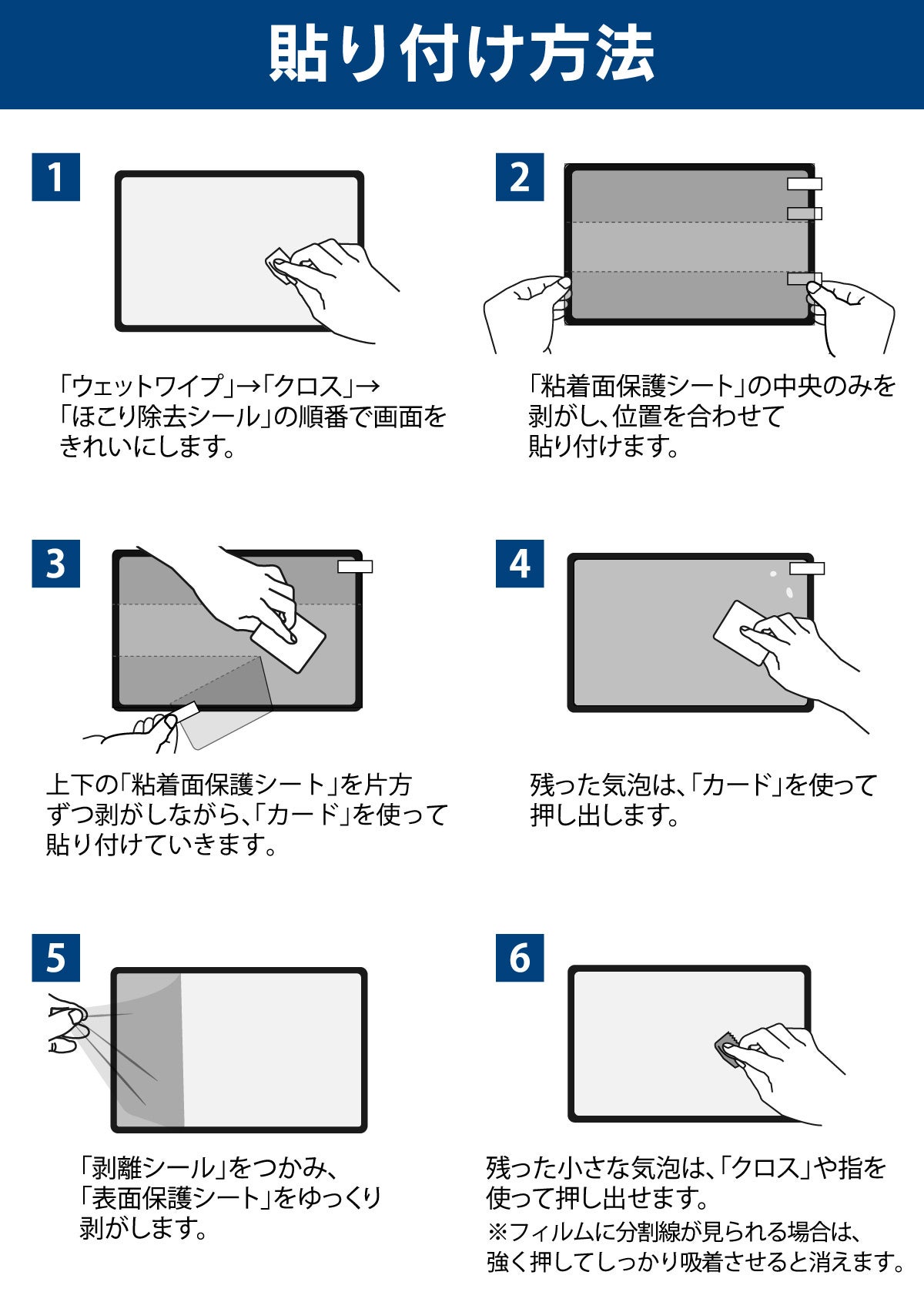 貼り付け方法

1

「ウェットワイプ」→「クロス」→「ほこり除去シール」の順番で画面をきれいにします。

2

「粘着面保護シート」の中央のみを剥がし、位置を合わせて貼り付けます。

3

上下の「粘着面保護シート」を片方ずつ剥がしながら、「カード」を使って貼り付けていきます。

4

残った気泡は、「カード」を使って押し出します。

5

「剥離シール」をつかみ、「表面保護シート」をゆっくり剥がします。

6

残った小さな気泡は、「クロス」や指を使って押し出せます。
※フィルムに分割線が見られる場合は、強く押してしっかり吸着させると消えます。