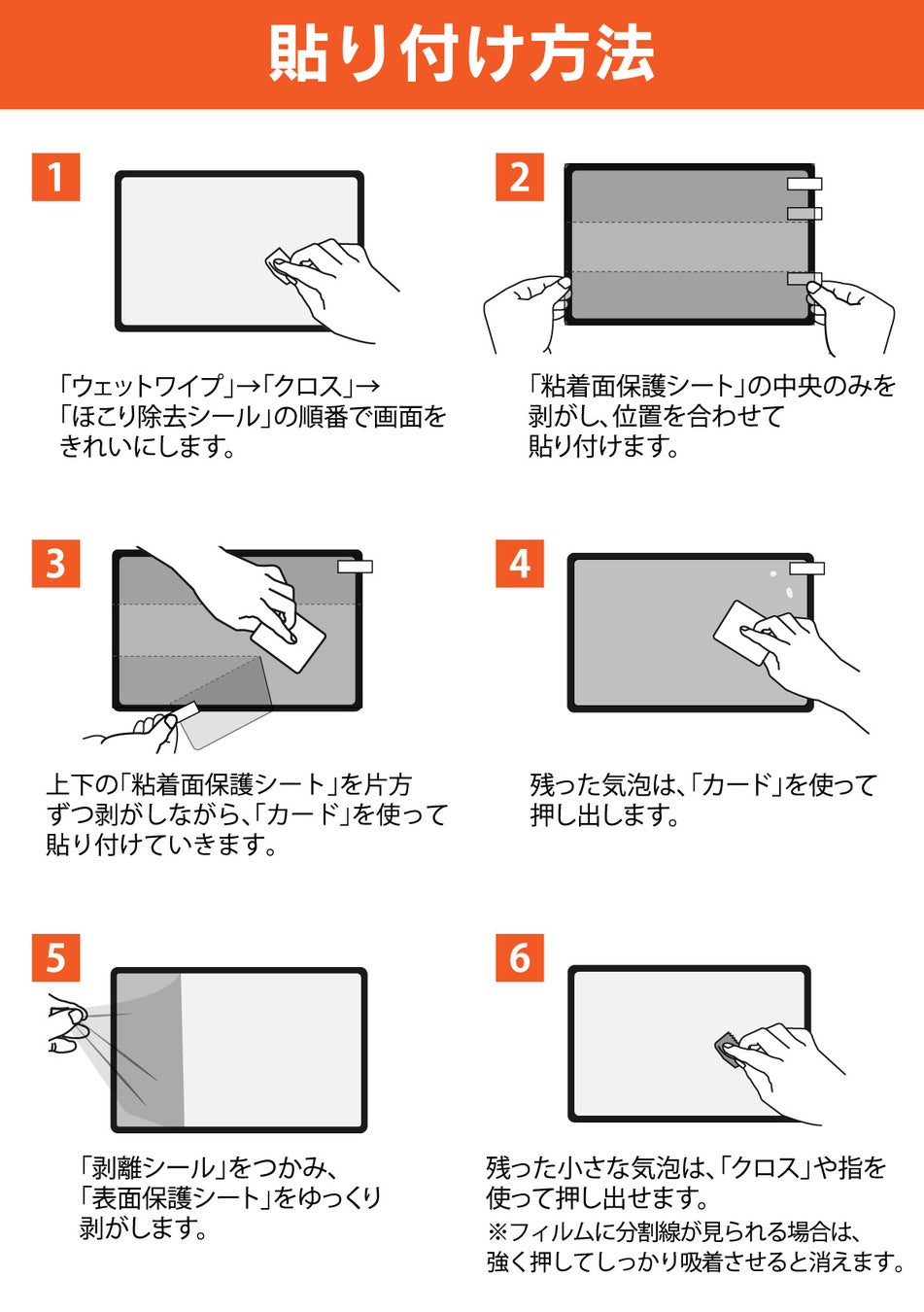 貼り付け方法

1

「ウェットワイプ」→「クロス」→「ほこり除去シール」の順番で画面をきれいにします。

2

「粘着面保護シート」の中央のみを剥がし、位置を合わせて貼り付けます。

3

上下の「粘着面保護シート」を片方ずつ剥がしながら、「カード」を使って貼り付けていきます。

4

残った気泡は、「カード」を使って押し出します。

5

「剥離シール」をつかみ、「表面保護シート」をゆっくり剥がします。

6

残った小さな気泡は、「クロス」や指を使って押し出せます。
※フィルムに分割線が見られる場合は、強く押してしっかり吸着させると消えます。