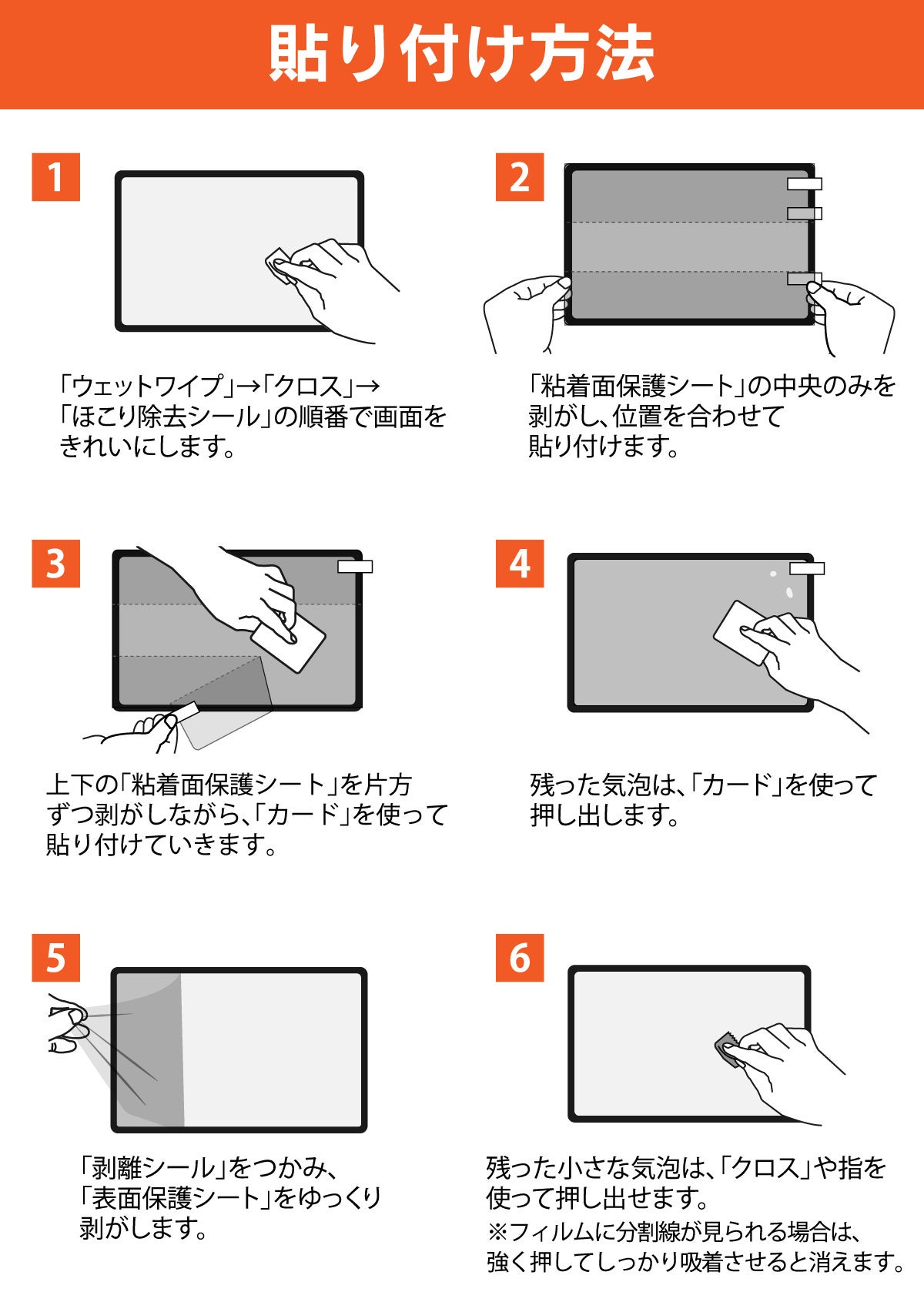 貼り付け方法

1

「ウェットワイプ」→「クロス」→「ほこり除去シール」の順番で画面をきれいにします。

2

「粘着面保護シート」の中央のみを剥がし、位置を合わせて貼り付けます。

3

上下の「粘着面保護シート」を片方ずつ剥がしながら、「カード」を使って貼り付けていきます。

4

残った気泡は、「カード」を使って押し出します。

5

「剥離シール」をつかみ、「表面保護シート」をゆっくり剥がします。

6

残った小さな気泡は、「クロス」や指を使って押し出せます。
※フィルムに分割線が見られる場合は、強く押してしっかり吸着させると消えます。