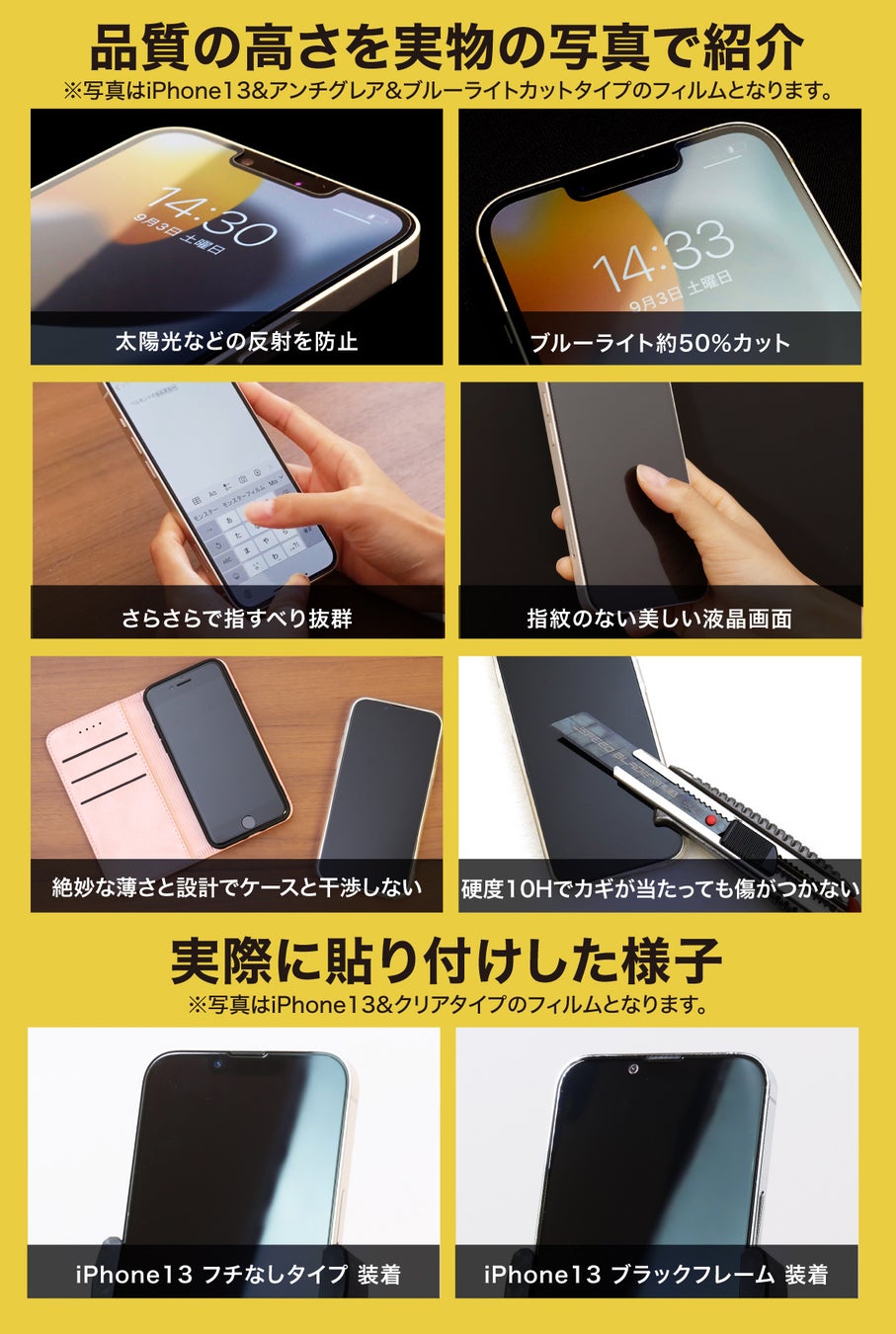 品質の高さを実物の写真で紹介
※写真はiPhone13&アンチグレア&ブルーライトカットタイプのフィルムとなります。

14:30
9月3日 土曜日

太陽光などの反射を防止

14:33
9月3日 土曜日

ブルーライト約50%カット

さらさらで指すべり抜群

指紋のない美しい液晶画面

絶妙な薄さと設計でケースと干渉しない

硬度10Hでカギが当たっても傷がつかない

実際に貼り付けした様子
※写真はiPhone13&クリアタイプのフィルムとなります。

iPhone13 フチなしタイプ 装着

iPhone13 ブラックフレーム 装着