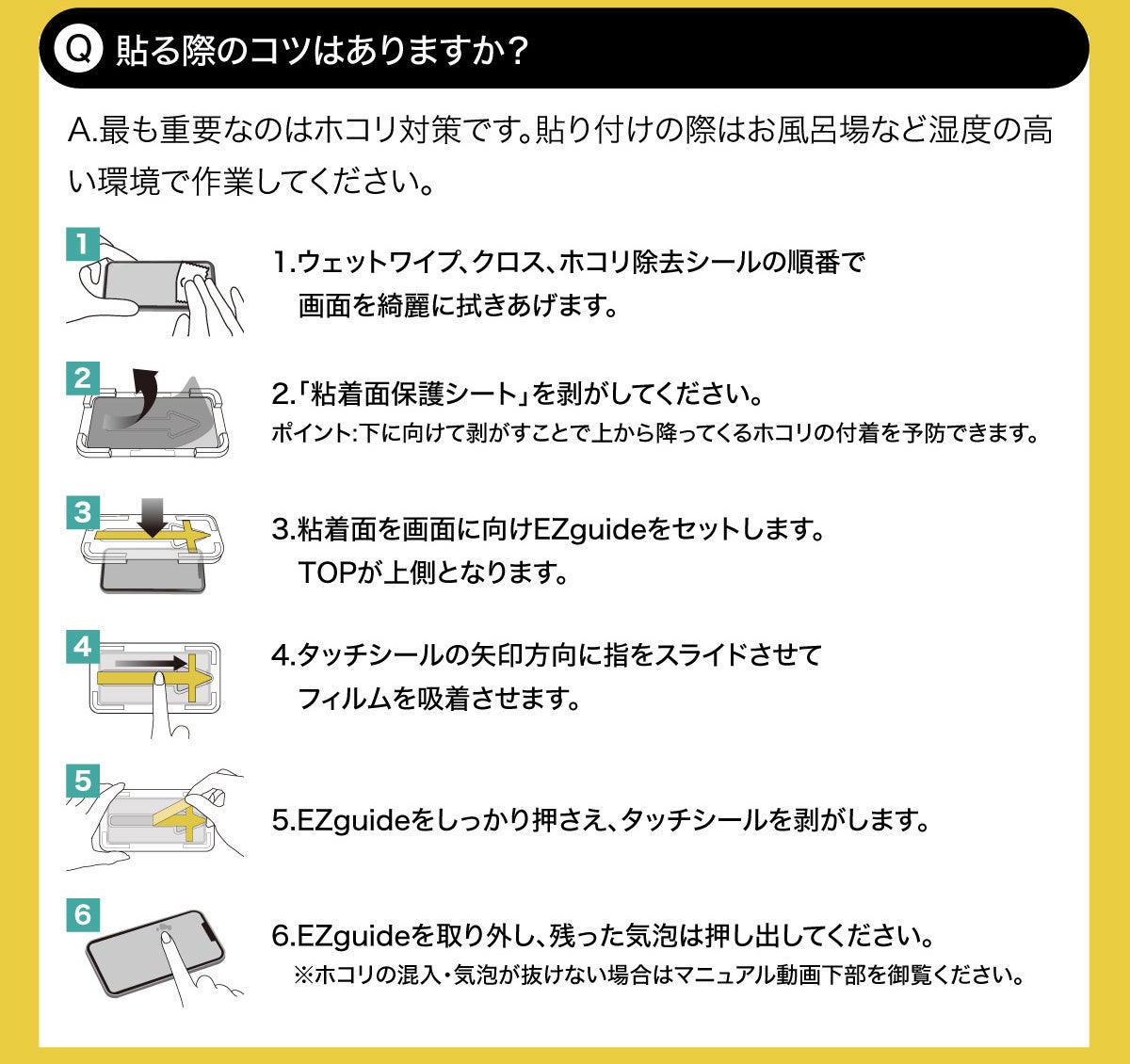 Q 貼る際のコツはありますか？

A.最も重要なのはホコリ対策です。貼り付けの際はお風呂場など湿度の高い環境で作業してください。

1
1.ウェットワイプ、クロス、ホコリ除去シールの順番で画面を綺麗に拭きあげます。

2
2.「粘着面保護シート」を剥がしてください。
ポイント:下に向けて剥がすことで上から降ってくるホコリの付着を予防できます。

3
3.粘着面を画面に向けEZguideをセットします。TOPが上側となります。

4
4.タッチシールの矢印方向に指をスライドさせてフィルムを吸着させます。

5
5.EZguideをしっかり押さえ、タッチシールを剥がします。

6
6.EZguideを取り外し、残った気泡は押し出してください。
※ホコリの混入・気泡が抜けない場合はマニュアル動画下部を御覧ください。