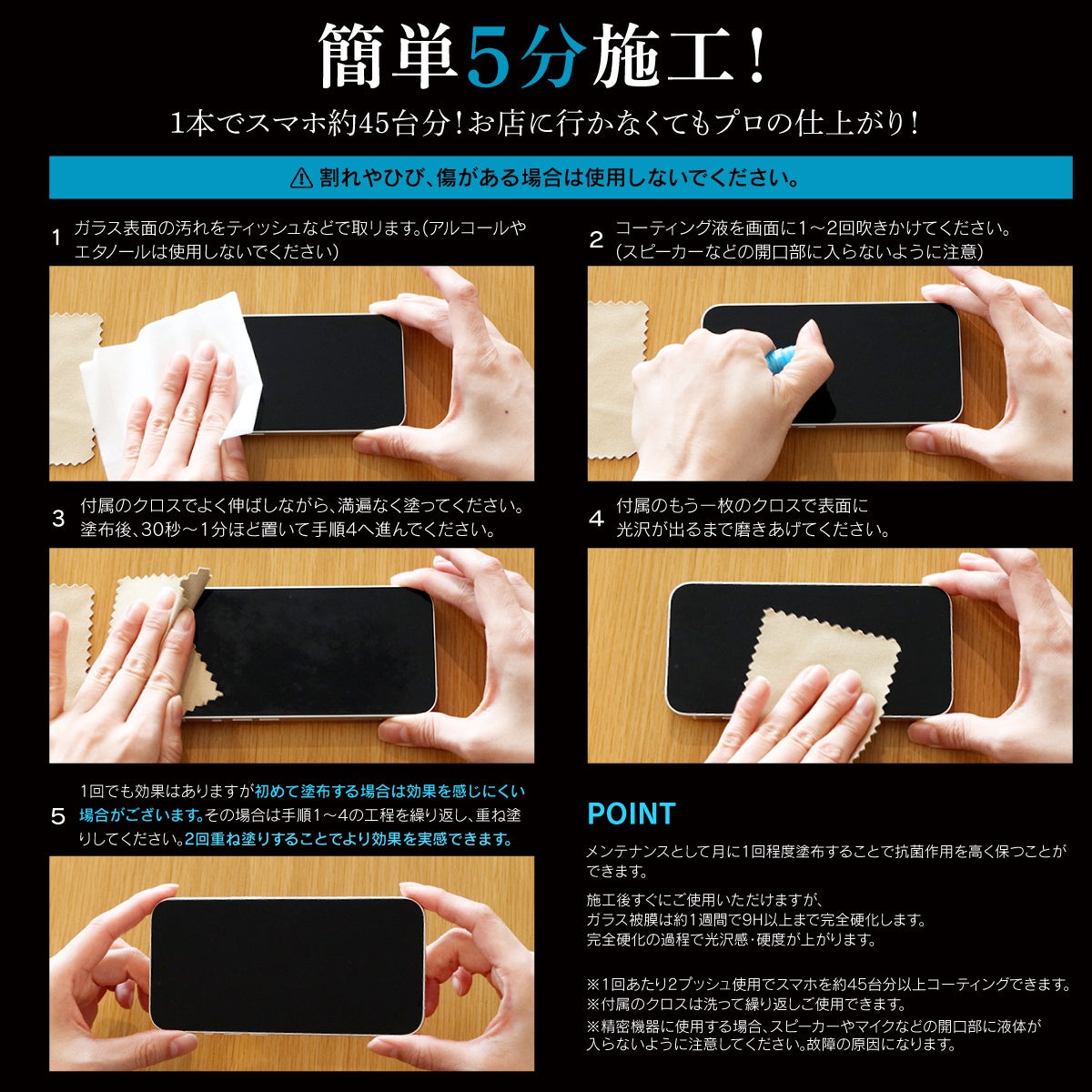 簡単5分施工！

1本でスマホ約45台分！お店に行かなくてもプロの仕上がり！

⚠ 割れやひび、傷がある場合は使用しないでください。

1 ガラス表面の汚れをティッシュなどで取ります。(アルコールやエタノールは使用しないでください)

2 コーティング液を画面に1～2回吹きかけてください。(スピーカーなどの開口部に入らないように注意)

3 付属のクロスでよく伸ばしながら、満遍なく塗ってください。塗布後、30秒～1分ほど置いて手順4へ進んでください。

4 付属のもう一枚のクロスで表面に光沢が出るまで磨きあげてください。

5 1回でも効果はありますが初めて塗布する場合は効果を感じにくい場合がございます。その場合は手順1～4の工程を繰り返し、重ね塗りしてください。2回重ね塗りすることでより効果を実感できます。

POINT

メンテナンスとして月に1回程度塗布することで抗菌作用を高く保つことができます。

施工後すぐにご使用いただけますが、ガラス被膜は約1週間で9H以上まで完全硬化します。完全硬化の過程で光沢感・硬度が上がります。

※1回あたり2プッシュ使用でスマホを約45台分以上コーティングできます。
※付属のクロスは洗って繰り返しご使用できます。
※精密機器に使用する場合、スピーカーやマイクなどの開口部に液体が入らないように注意してください。故障の原因になります。