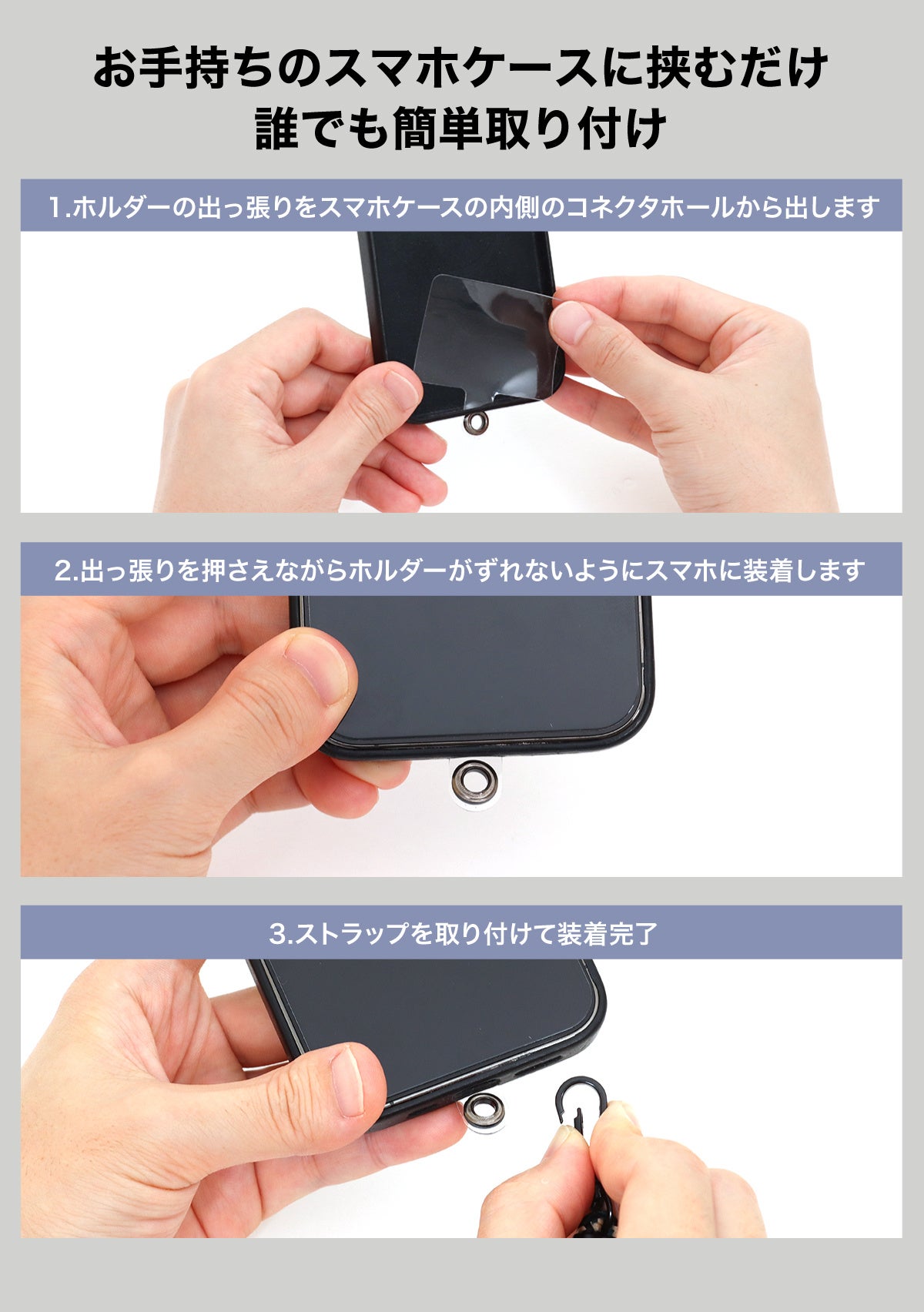 お手持ちのスマホケースに挟むだけ
誰でも簡単取り付け

1.ホルダーの出っ張りをスマホケースの内側のコネクタホールから出します

2.出っ張りを押さえながらホルダーがずれないようにスマホに装着します

3.ストラップを取り付けて装着完了